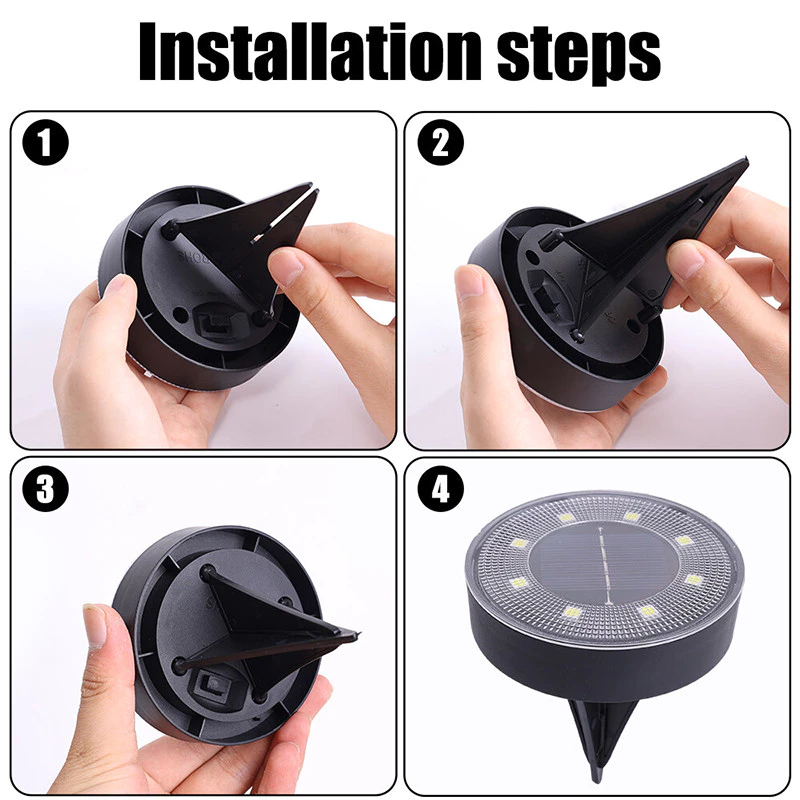 Installation steps

1

2

3

4