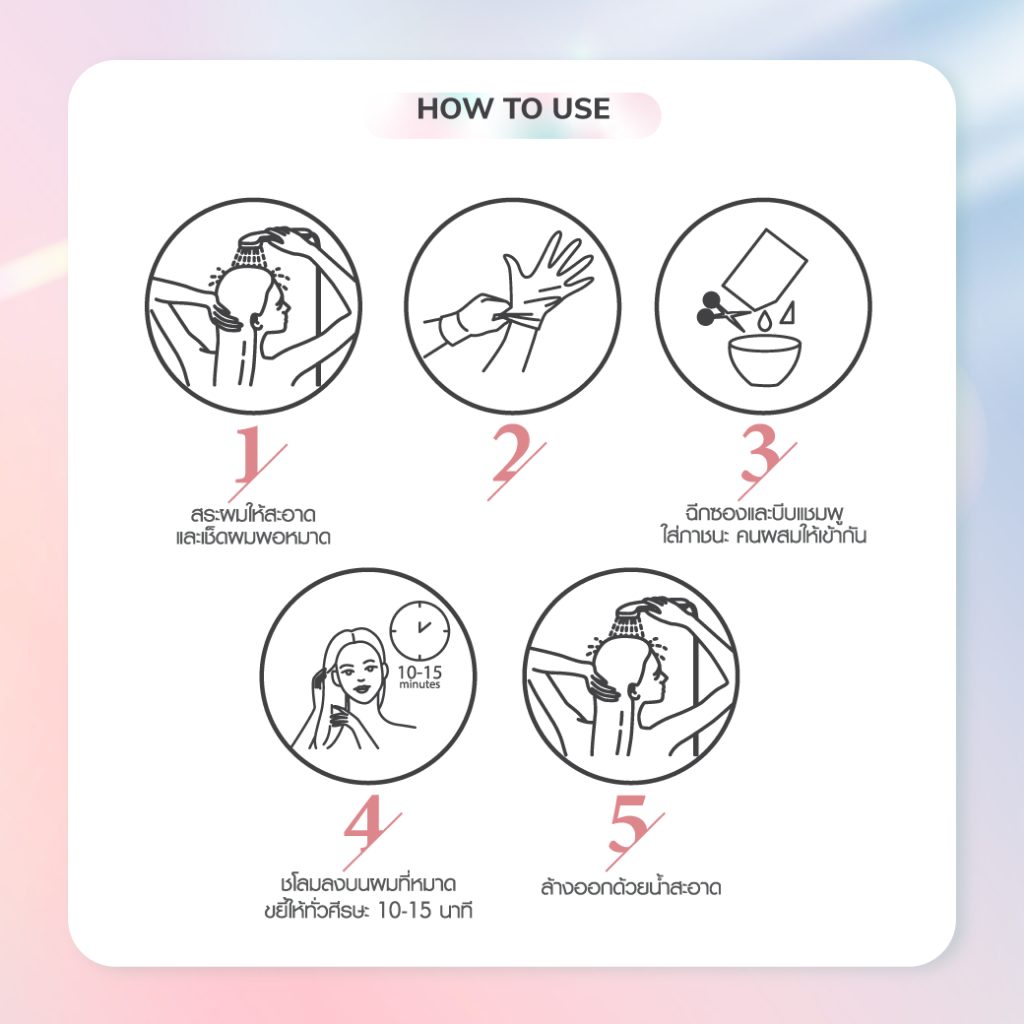 HOW TO USE

1
สระผมให้สะอาด
และเช็ดผมพอหมาด

2

3
ฉีกซองและบีบแชมพู
ใส่ภาชนะ คนผสมให้เข้ากัน

10-15
minutes

4
ชโลมลงบนผมที่หมาด
ขยี้ให้ทั่วศีรษะ 10-15 นาที

5
ล้างออกด้วยน้ำสะอาด