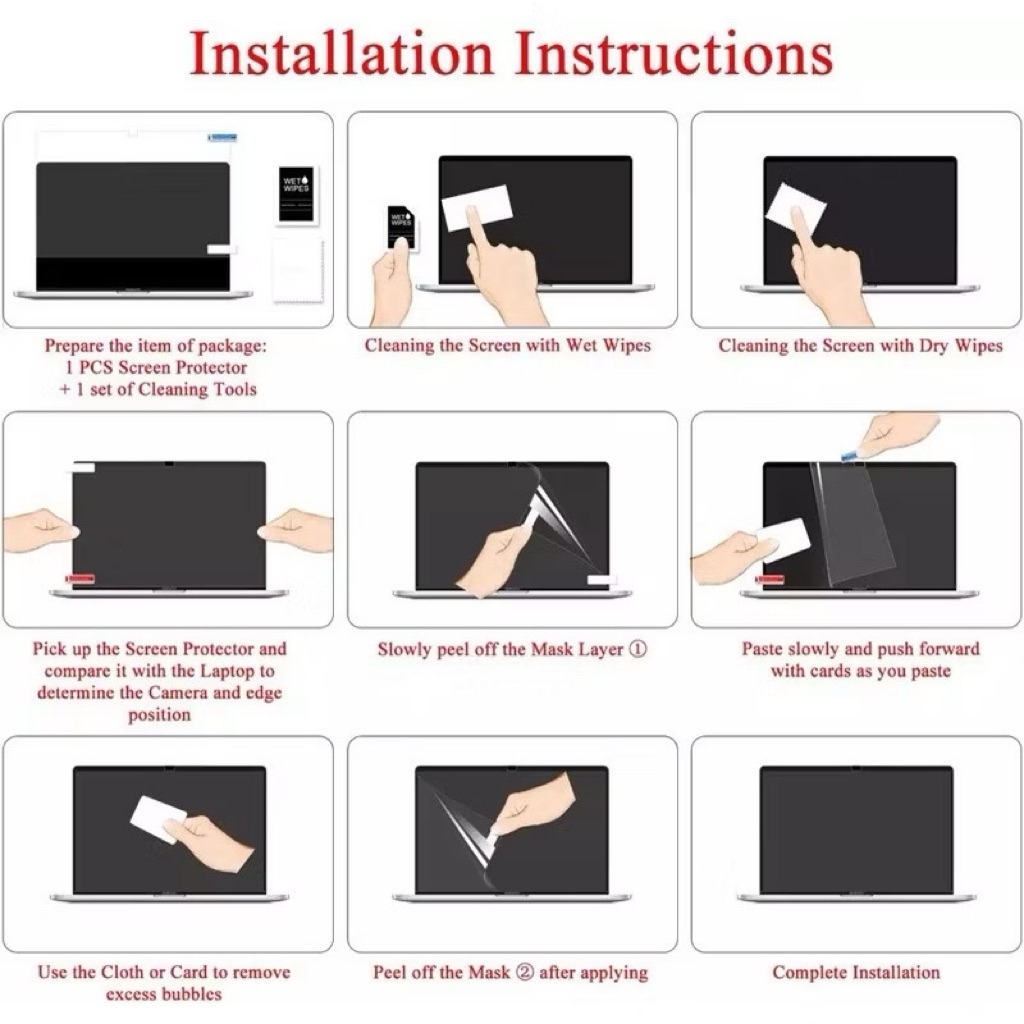 Installation Instructions

WET WIPES

Prepare the item of package:
1 PCS Screen Protector
+ 1 set of Cleaning Tools

WET WIPES

Cleaning the Screen with Wet Wipes

Cleaning the Screen with Dry Wipes

Pick up the Screen Protector and compare it with the Laptop to determine the Camera and edge position

Slowly peel off the Mask Layer ①

Paste slowly and push forward with cards as you paste

Use the Cloth or Card to remove excess bubbles

Peel off the Mask ② after applying

Complete Installation