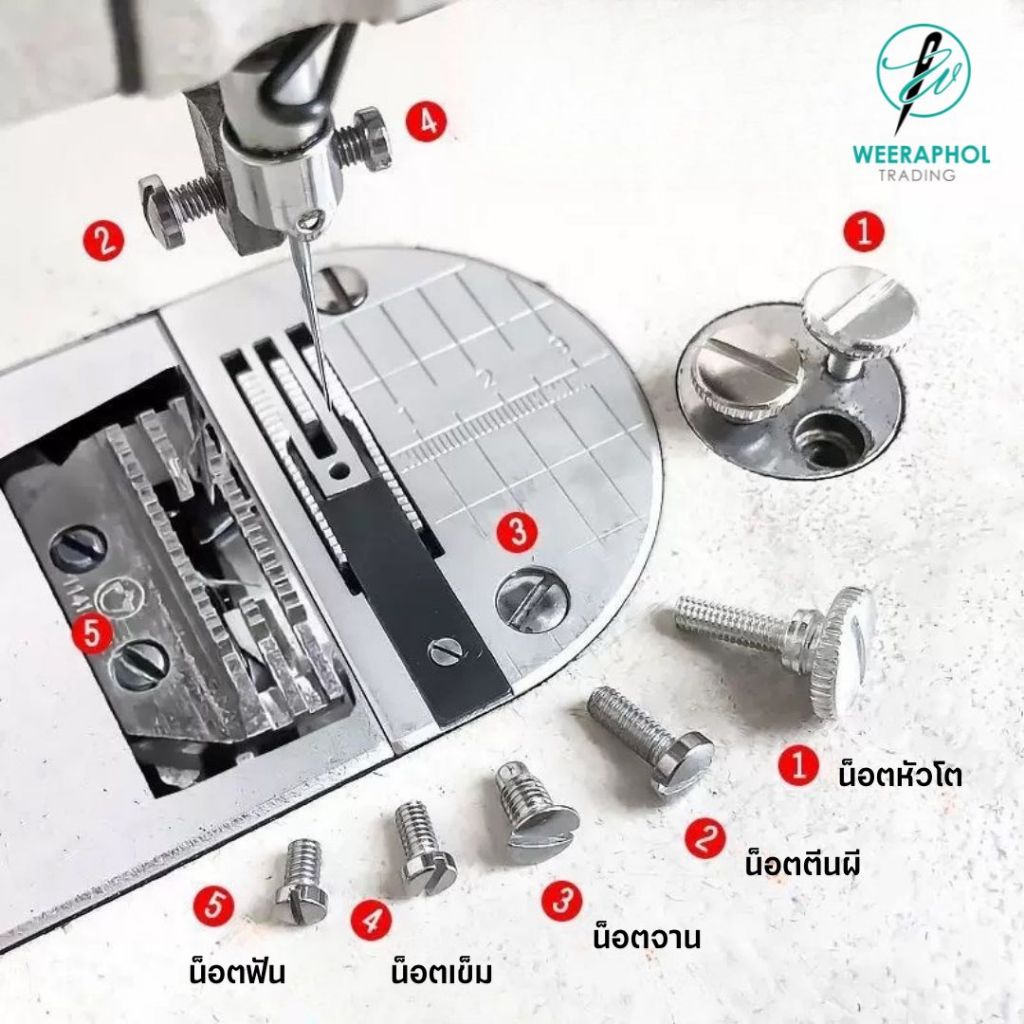 WEERAPHOL
TRADING

4

2

1

1 2 3

3

5

1 น็อตหัวโต

2 น็อตตีนผี

3 น็อตจาน

4 น็อตเข็ม

5 น็อตฟัน