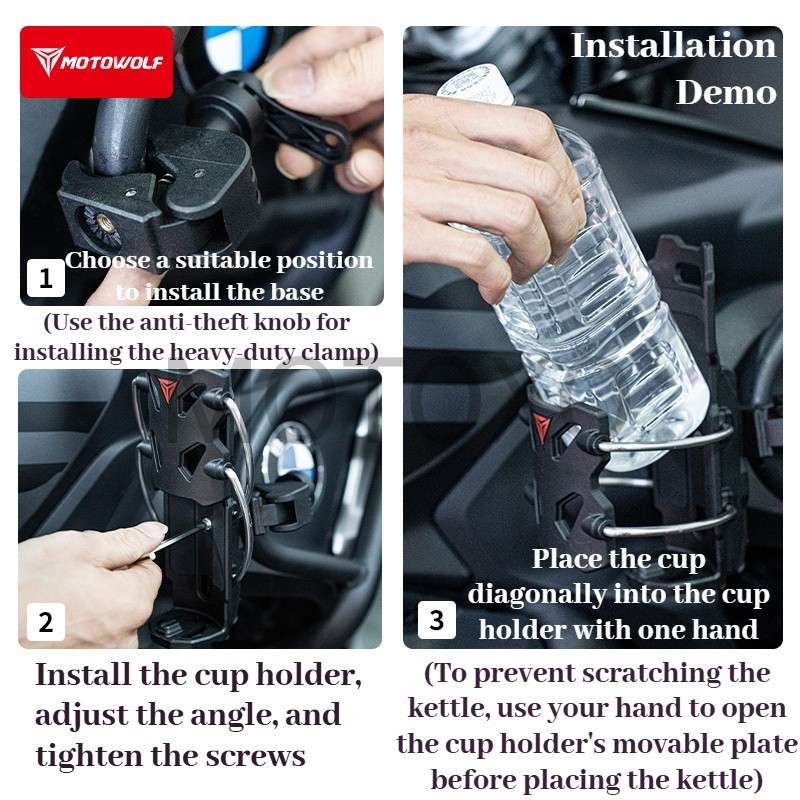 MOTOWOLF

1 Choose a suitable position to install the base

(Use the anti-theft knob for installing the heavy-duty clamp)

2

Install the cup holder, adjust the angle, and tighten the screws

Installation Demo

3 Place the cup diagonally into the cup holder with one hand

(To prevent scratching the kettle, use your hand to open the cup holder's movable plate before placing the kettle)