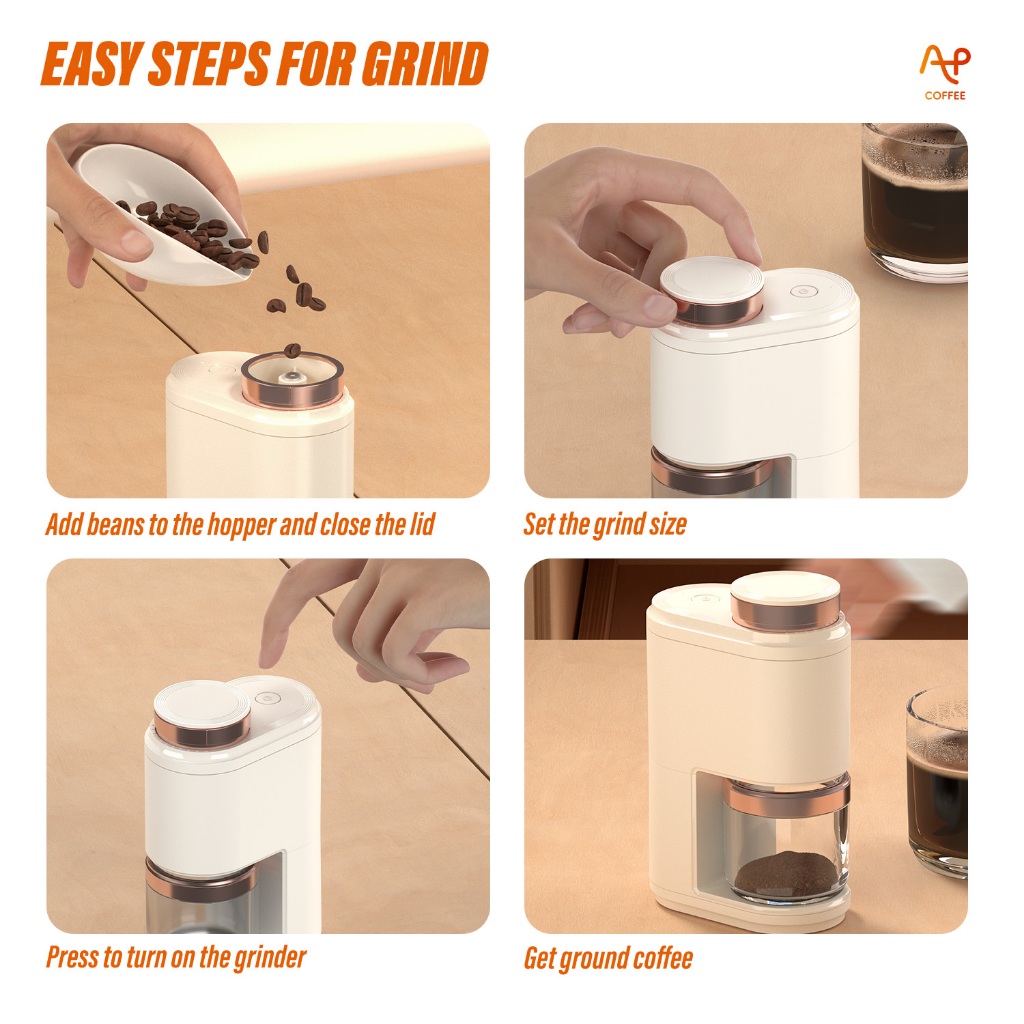 EASY STEPS FOR GRIND

AP
COFFEE

Add beans to the hopper and close the lid

Set the grind size

Press to turn on the grinder

Get ground coffee