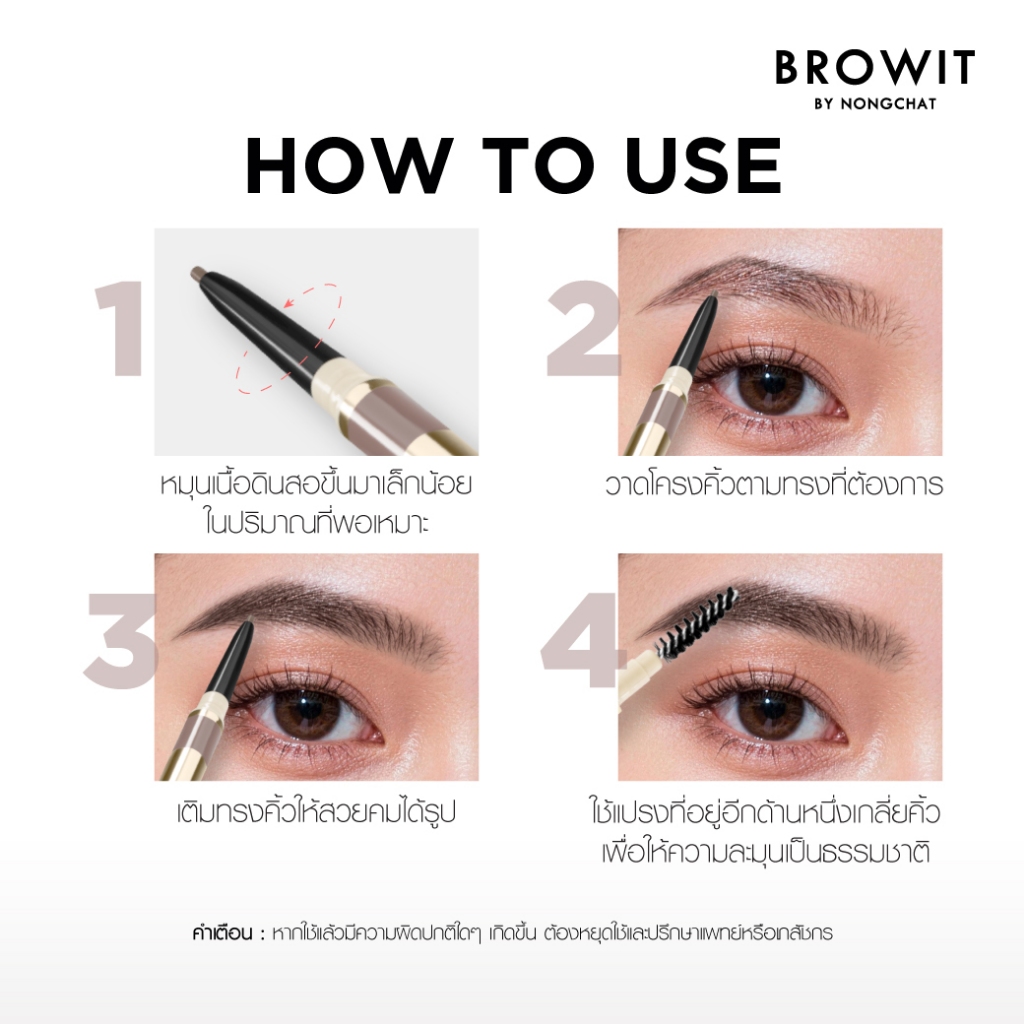 BROWIT
BY NONGCHAT

HOW TO USE

1
หมุนเนื้อดินสอขึ้นมาเล็กน้อย ในปริมาณที่พอเหมาะ

2
วาดโครงคิ้วตามทรงที่ต้องการ

3
เติมทรงคิ้วให้สวยคมได้รูป

4
ใช้แปรงที่อยู่อีกด้านหนึ่งเกลี่ยคิ้ว เพื่อให้ความละมุนเป็นธรรมชาติ

คำเตือน : หากใช้แล้วมีความผิดปกติใดๆ เกิดขึ้น ต้องหยุดใช้และปรึกษาแพทย์หรือเภสัชกร