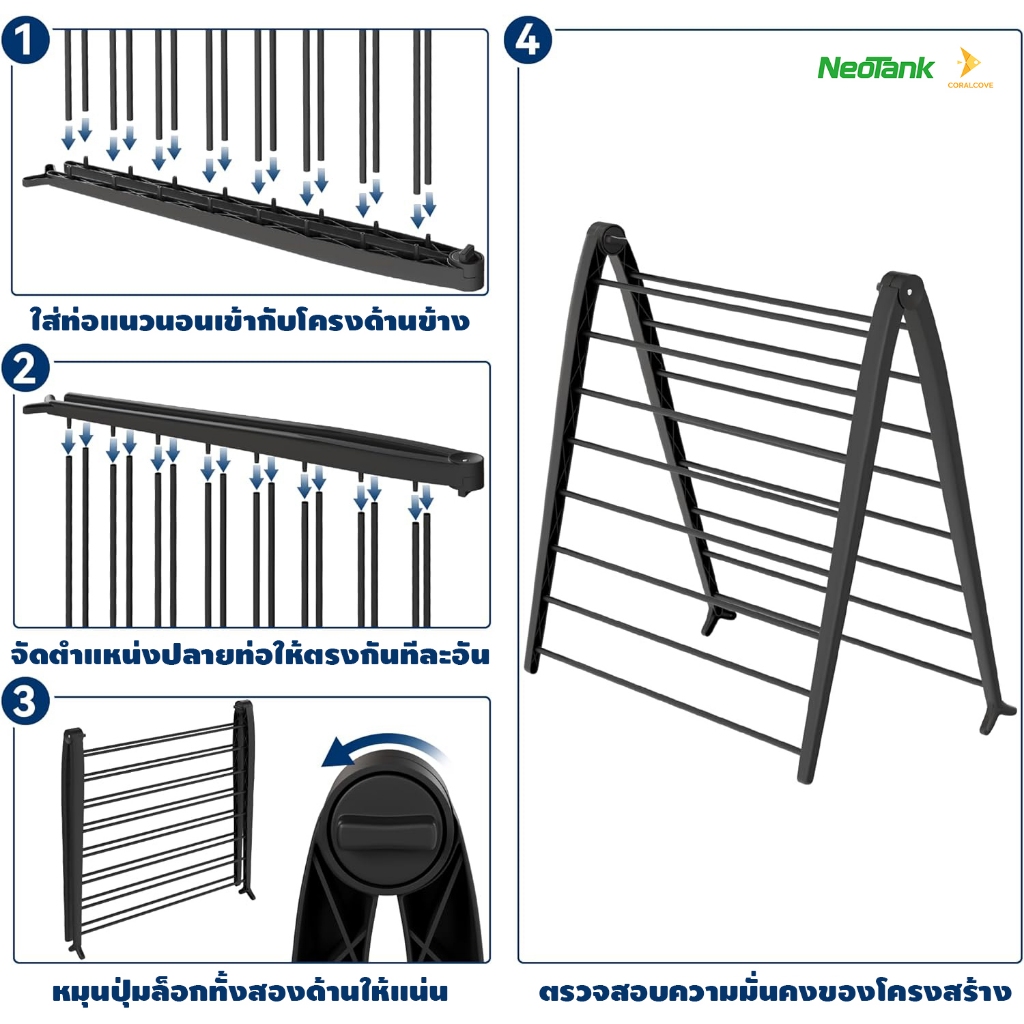 1

ใส่ท่อแนวนอนเข้ากับโครงด้านข้าง

2

จัดตำแหน่งปลายท่อให้ตรงกันทีละอัน

3

หมุนปุ่มล็อกทั้งสองด้านให้แน่น

4

NeoTank

CORALCOVE

ตรวจสอบความมั่นคงของโครงสร้าง