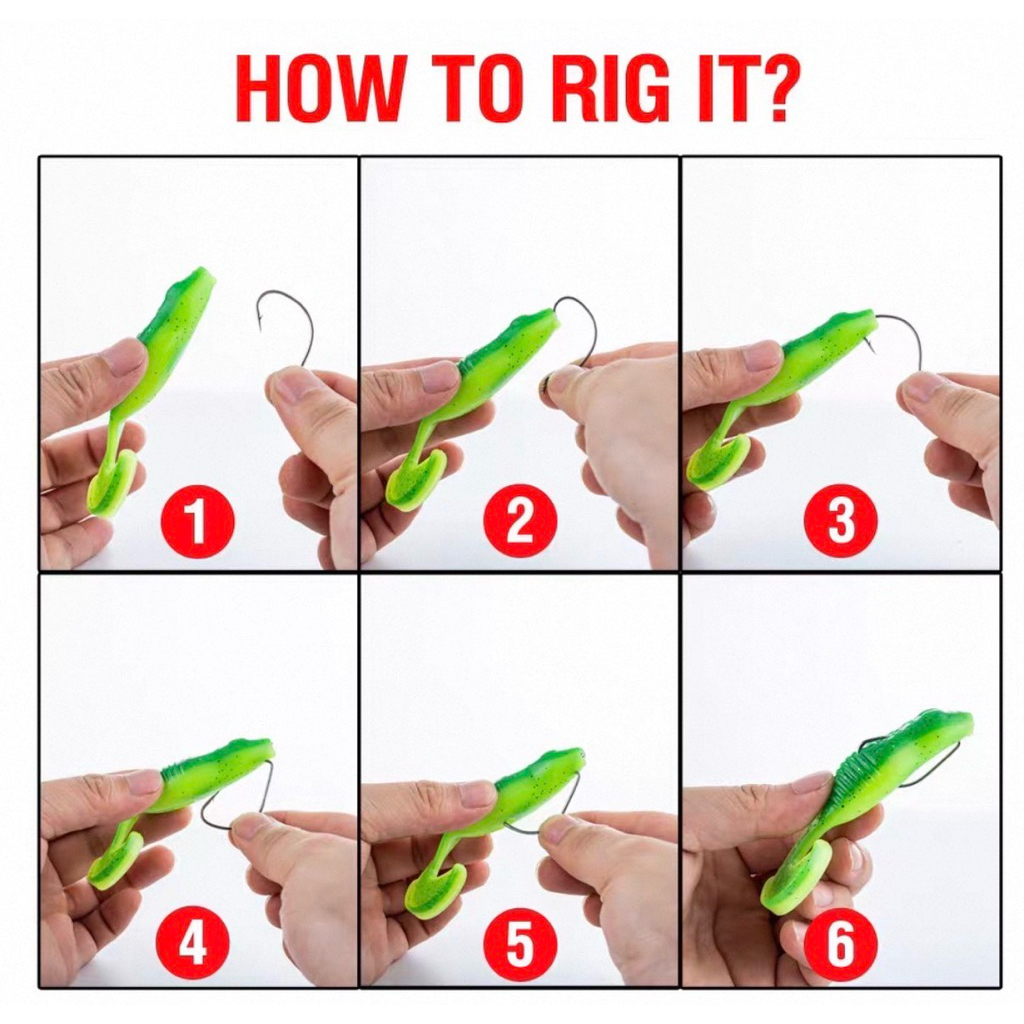 HOW TO RIG IT?

1

2

3

4

5

6