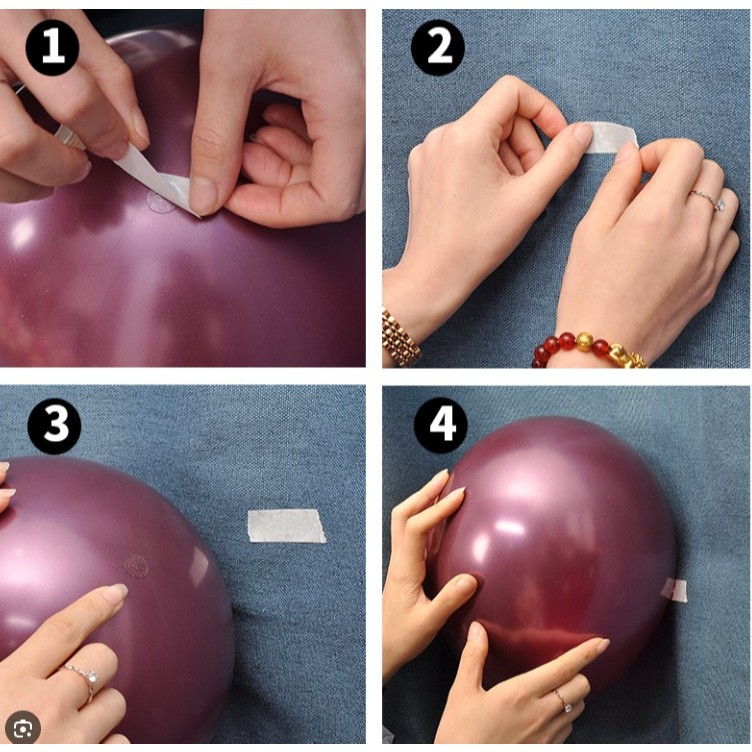 1

2

3

4