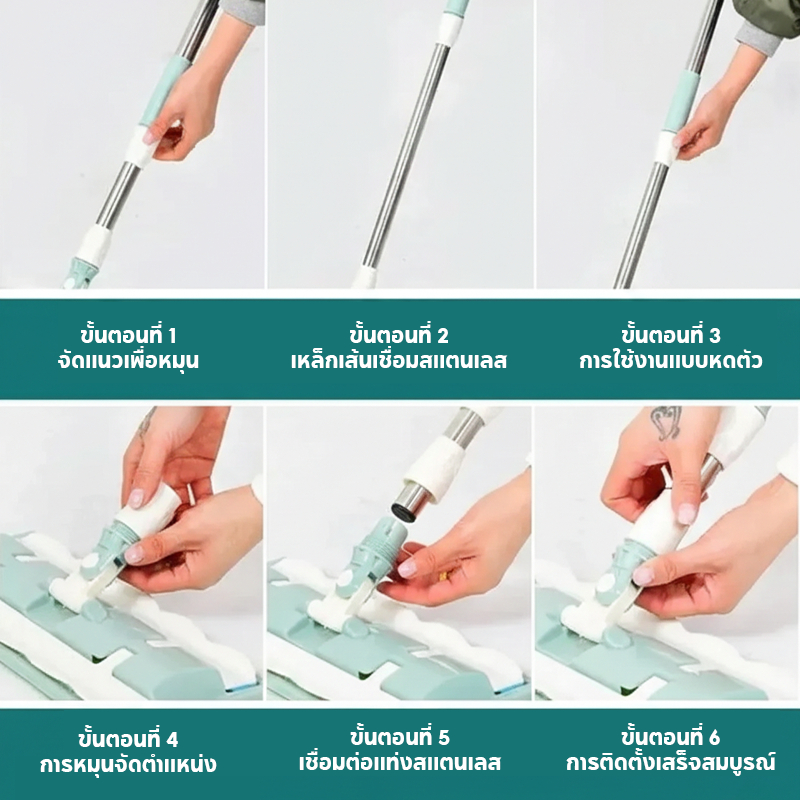 ขั้นตอนที่ 1
จัดแนวเพื่อหมุน

ขั้นตอนที่ 2
เหล็กเส้นเชื่อมสแตนเลส

ขั้นตอนที่ 3
การใช้งานแบบหดตัว

ขั้นตอนที่ 4
การหมุนจัดตำแหน่ง

ขั้นตอนที่ 5
เชื่อมต่อแท่งสแตนเลส

ขั้นตอนที่ 6
การติดตั้งเสร็จสมบูรณ์