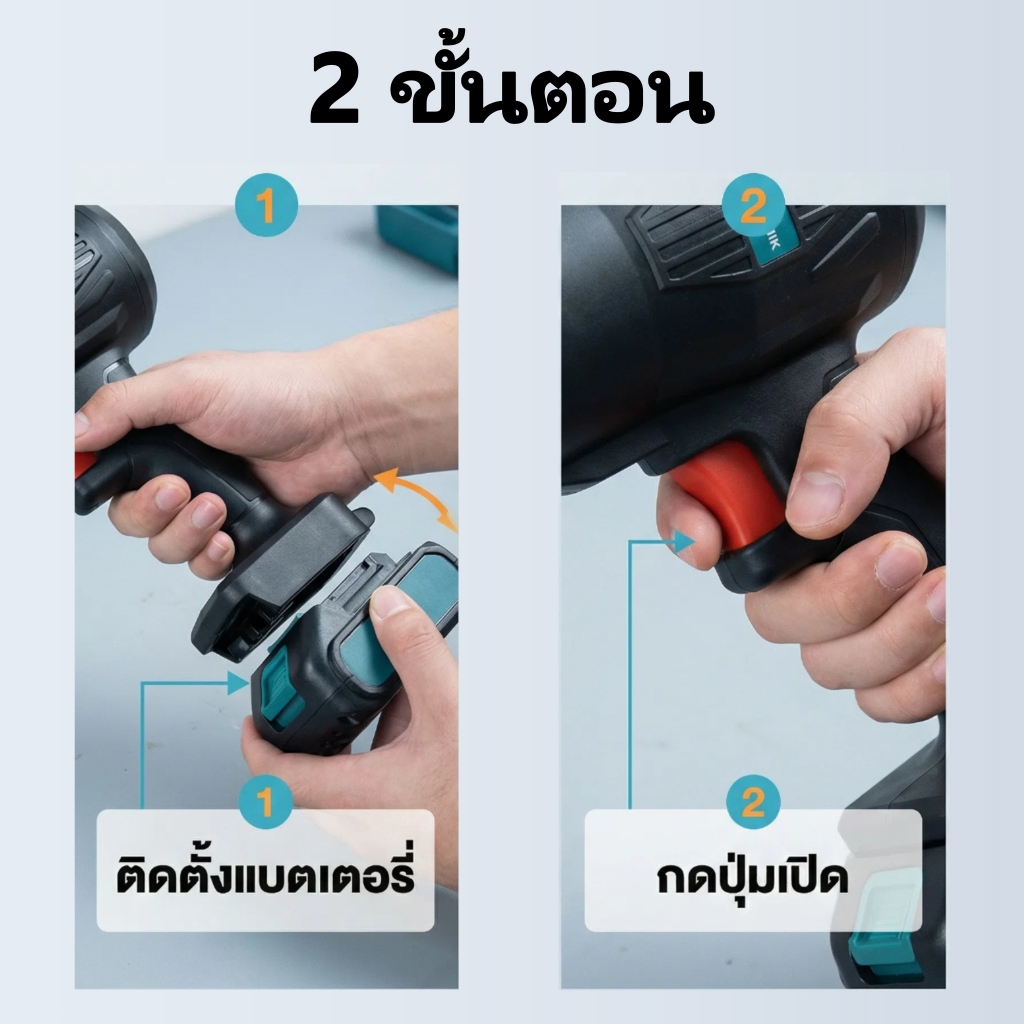 2 ขั้นตอน

1

1

ติดตั้งแบตเตอรี่

2

2

กดปุ่มเปิด