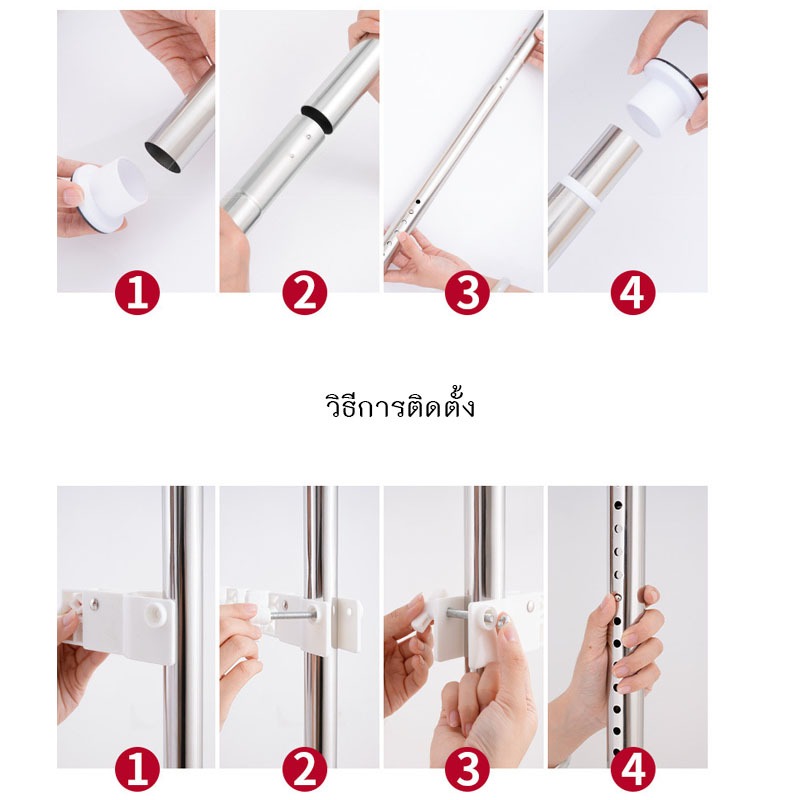 1 2 3 4

วิธีการติดตั้ง

1 2 3 4