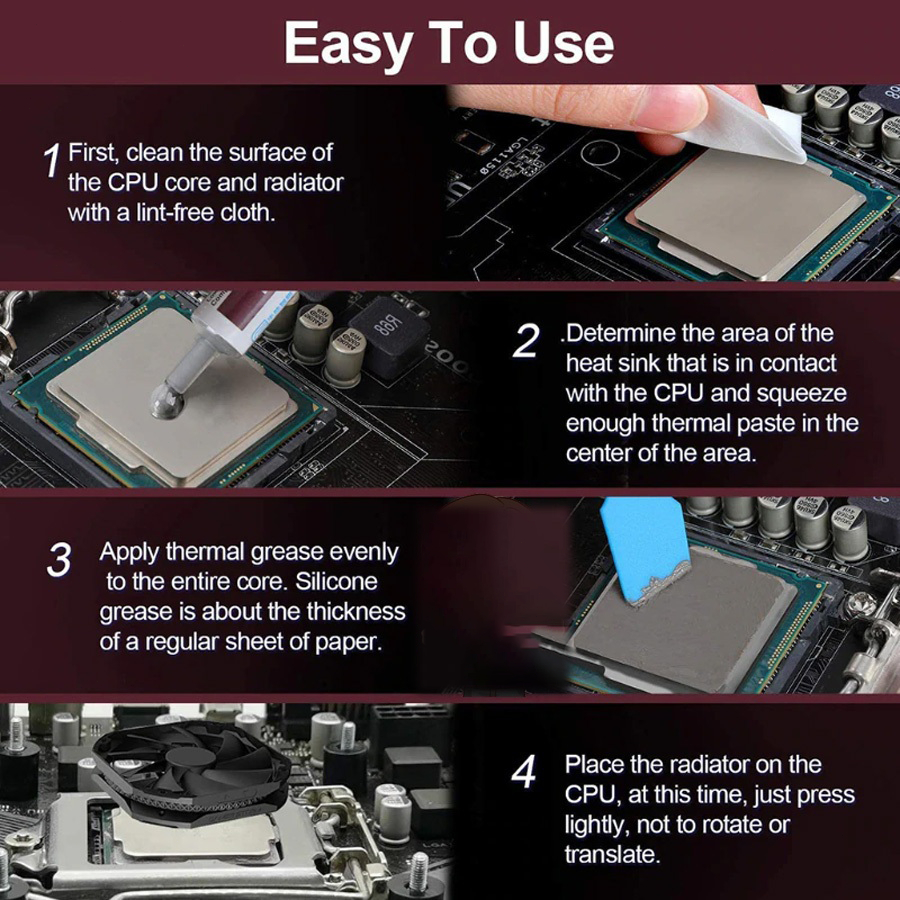 Easy To Use

1 First, clean the surface of the CPU core and radiator with a lint-free cloth.

2 .Determine the area of the heat sink that is in contact with the CPU and squeeze enough thermal paste in the center of the area.

3 Apply thermal grease evenly to the entire core. Silicone grease is about the thickness of a regular sheet of paper.

4 Place the radiator on the CPU, at this time, just press lightly, not to rotate or translate.