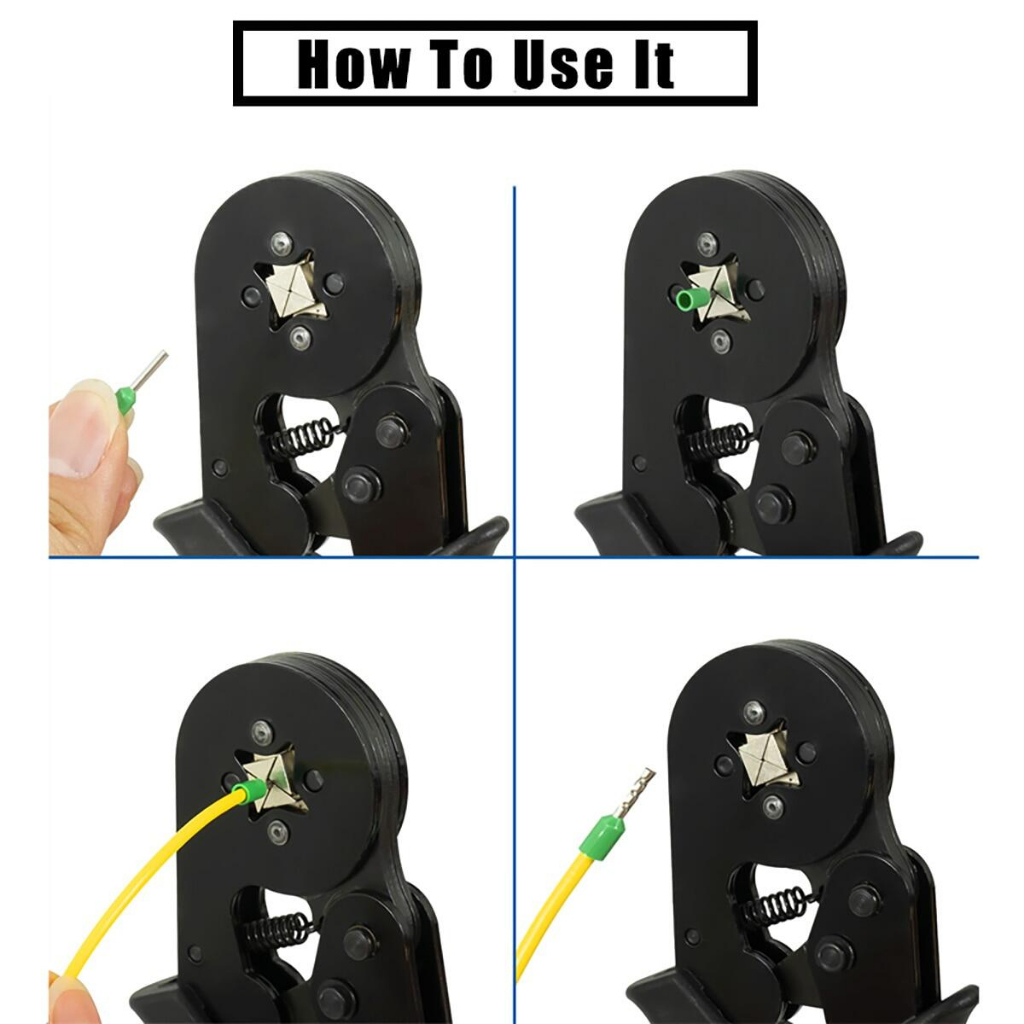 How To Use It