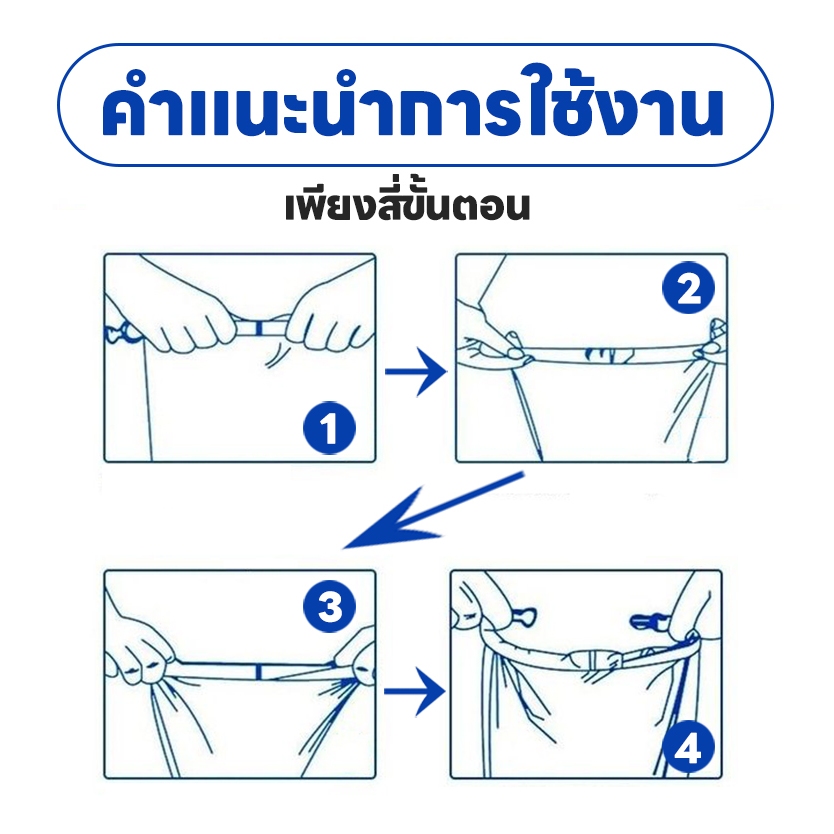 คำแนะนำการใช้งาน

เพียงสี่ขั้นตอน

1

2

3

4