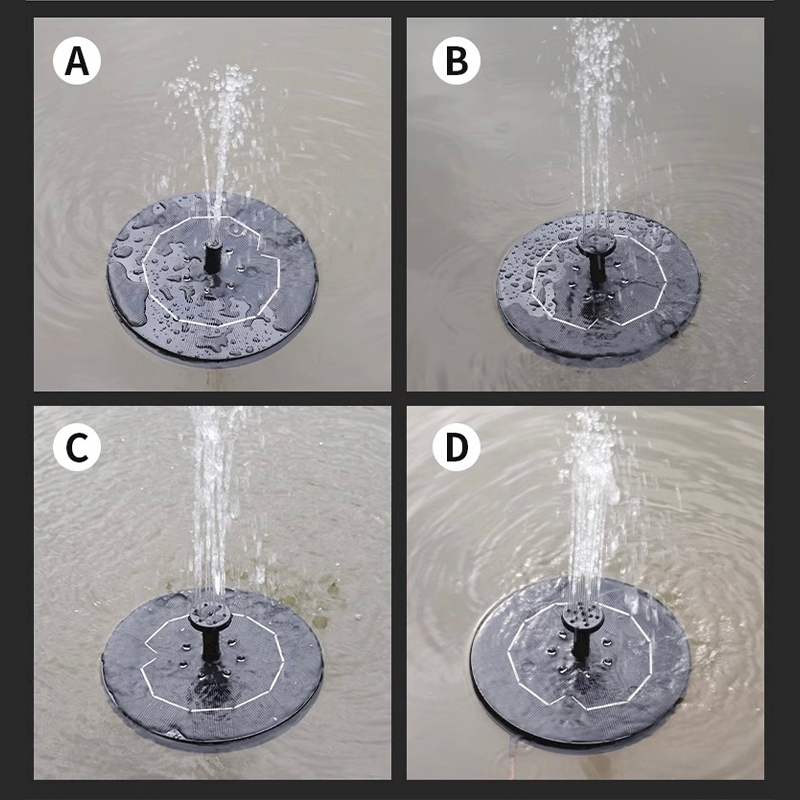 A

B

C

D