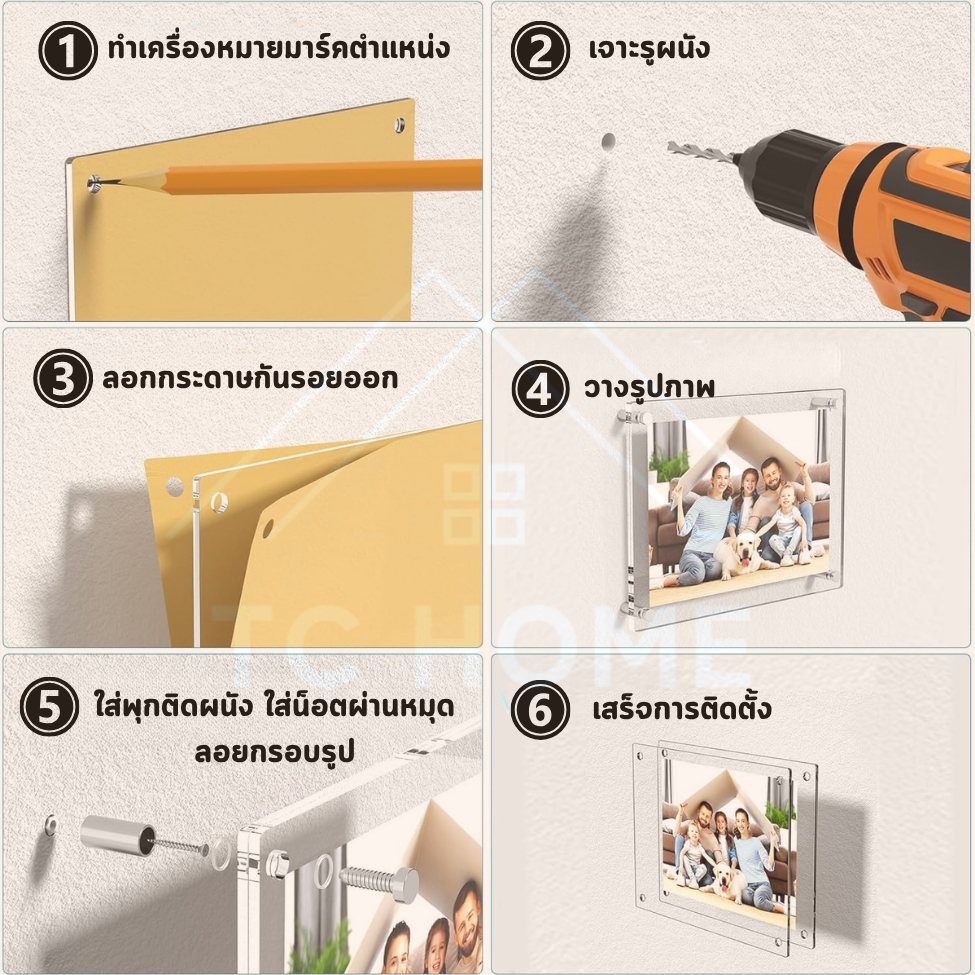 1 ทำเครื่องหมายมาร์คตำแหน่ง

2 เจาะรูผนัง

3 ลอกกระดาษกันรอยออก

4 วางรูปภาพ

5 ใส่พุกติดผนัง ใส่น็อตผ่านหมุดลอยกรอบรูป

6 เสร็จการติดตั้ง

TC HOME