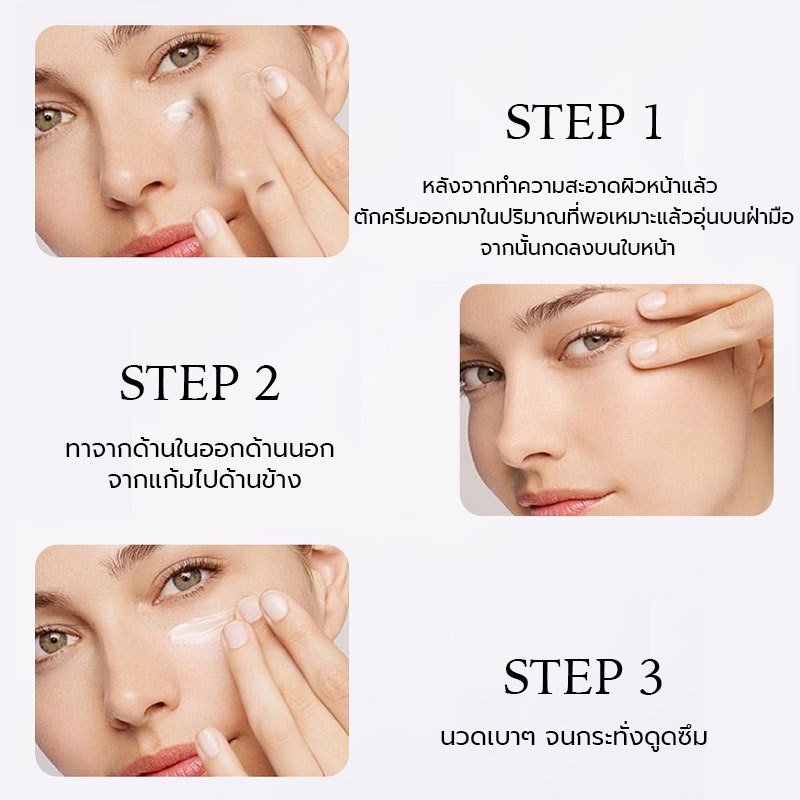 STEP 1

หลังจากทำความสะอาดผิวหน้าแล้ว ตักครีมออกมาในปริมาณที่พอเหมาะแล้วอุ่นบนฝ่ามือ จากนั้นกดลงบนใบหน้า

STEP 2

ทาจากด้านในออกด้านนอก จากแก้มไปด้านข้าง

STEP 3

นวดเบาๆ จนกระทั่งดูดซึม