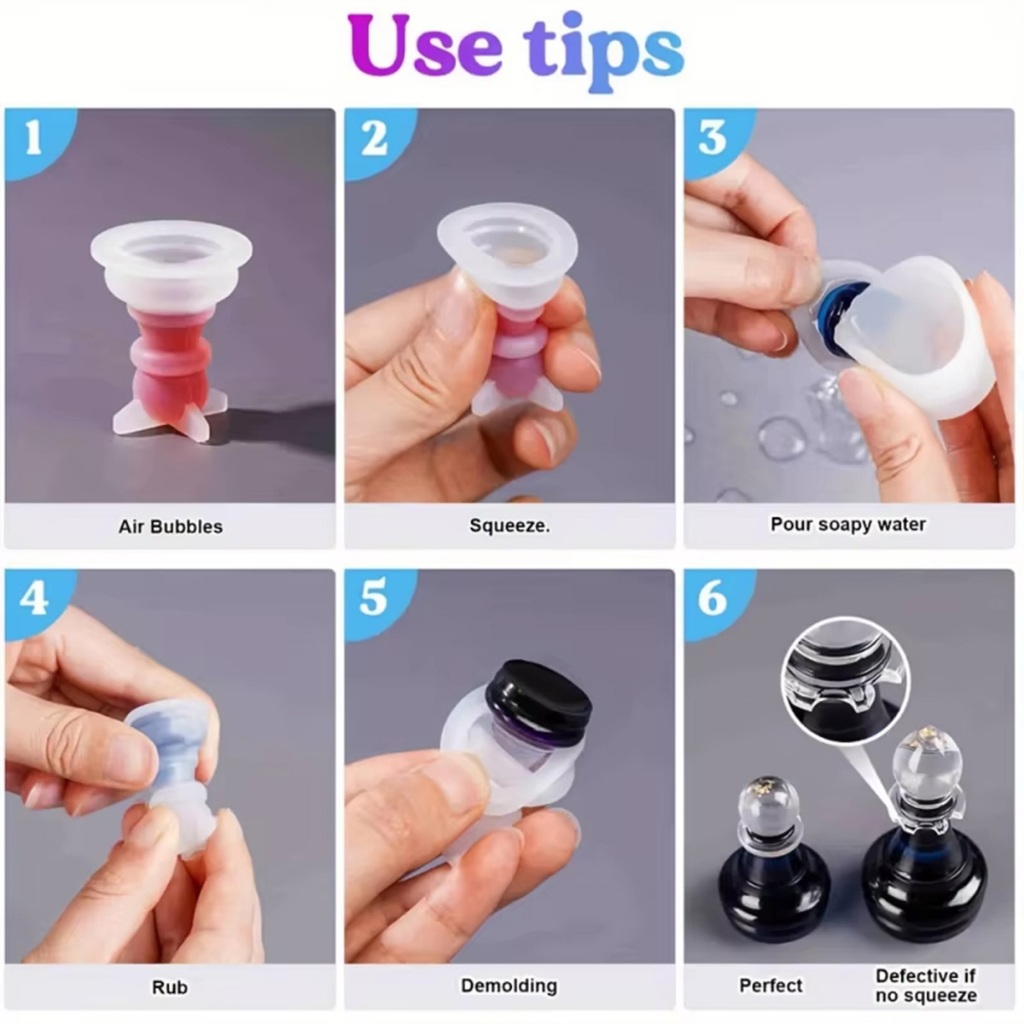 Use tips

1

Air Bubbles

2

Squeeze.

3

Pour soapy water

4

Rub

5

Demolding

6

Perfect

Defective if no squeeze