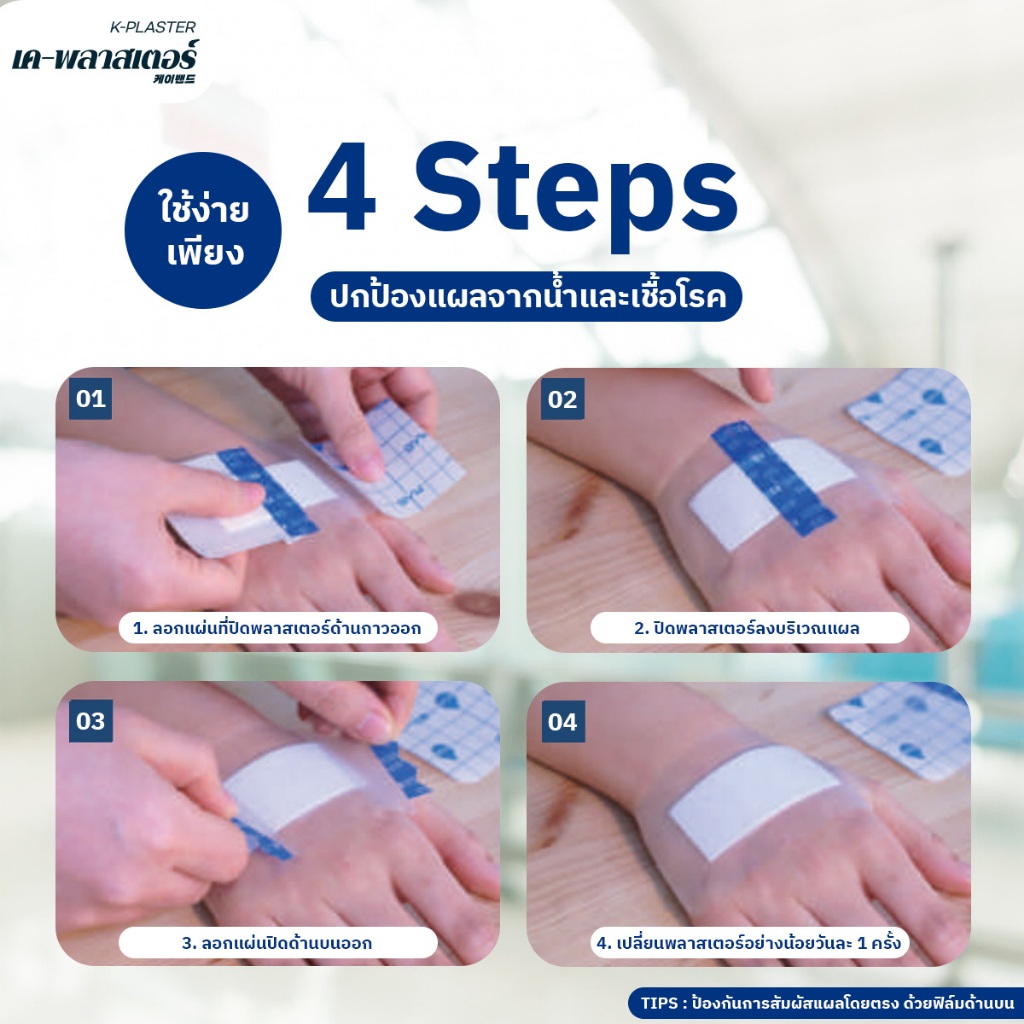 K-PLASTER
เค-พลาสเตอร์
케이밴드

ใช้ง่าย เพียง

4 Steps

ปกป้องแผลจากน้ำและเชื้อโรค

01

1. ลอกแผ่นที่ปิดพลาสเตอร์ด้านกาวออก

02

2. ปิดพลาสเตอร์ลงบริเวณแผล

03

3. ลอกแผ่นปิดด้านบนออก

04

4. เปลี่ยนพลาสเตอร์อย่างน้อยวันละ 1 ครั้ง

TIPS : ป้องกันการสัมผัสแผลโดยตรง ด้วยฟิล์มด้านบน