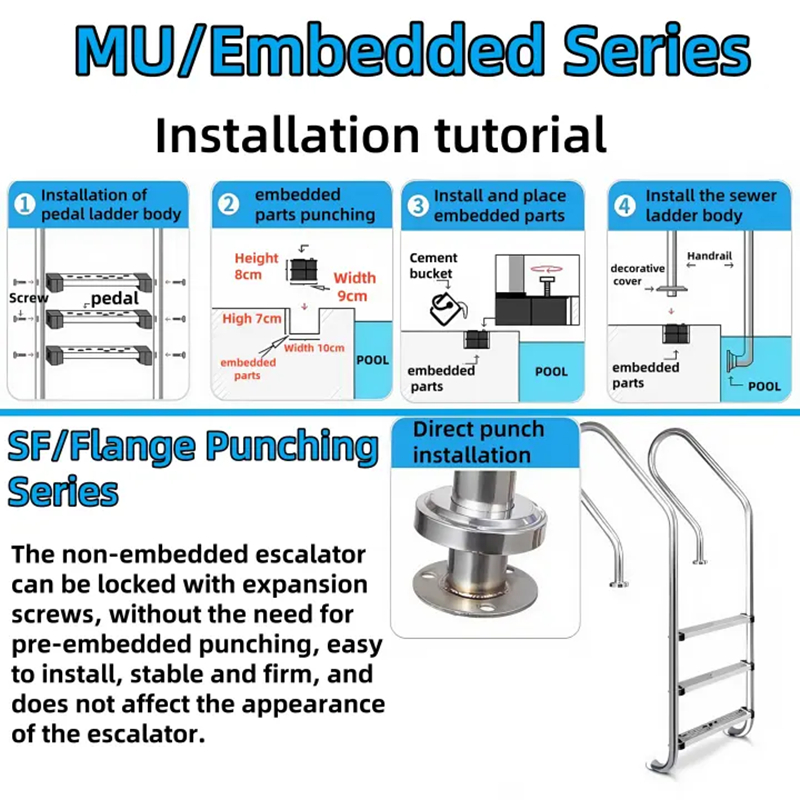 MU/Embedded Series

Installation tutorial

1 Installation of pedal ladder body

Screw
pedal

2 embedded parts punching

Height 8cm
Width 9cm
High 7cm
Width 10cm
embedded parts
POOL

3 Install and place embedded parts

Cement bucket
embedded parts
POOL

4 Install the sewer ladder body

decorative cover
Handrail
embedded parts
POOL

SF/Flange Punching Series

Direct punch installation

The non-embedded escalator can be locked with expansion screws, without the need for pre-embedded punching, easy to install, stable and firm, and does not affect the appearance of the escalator.