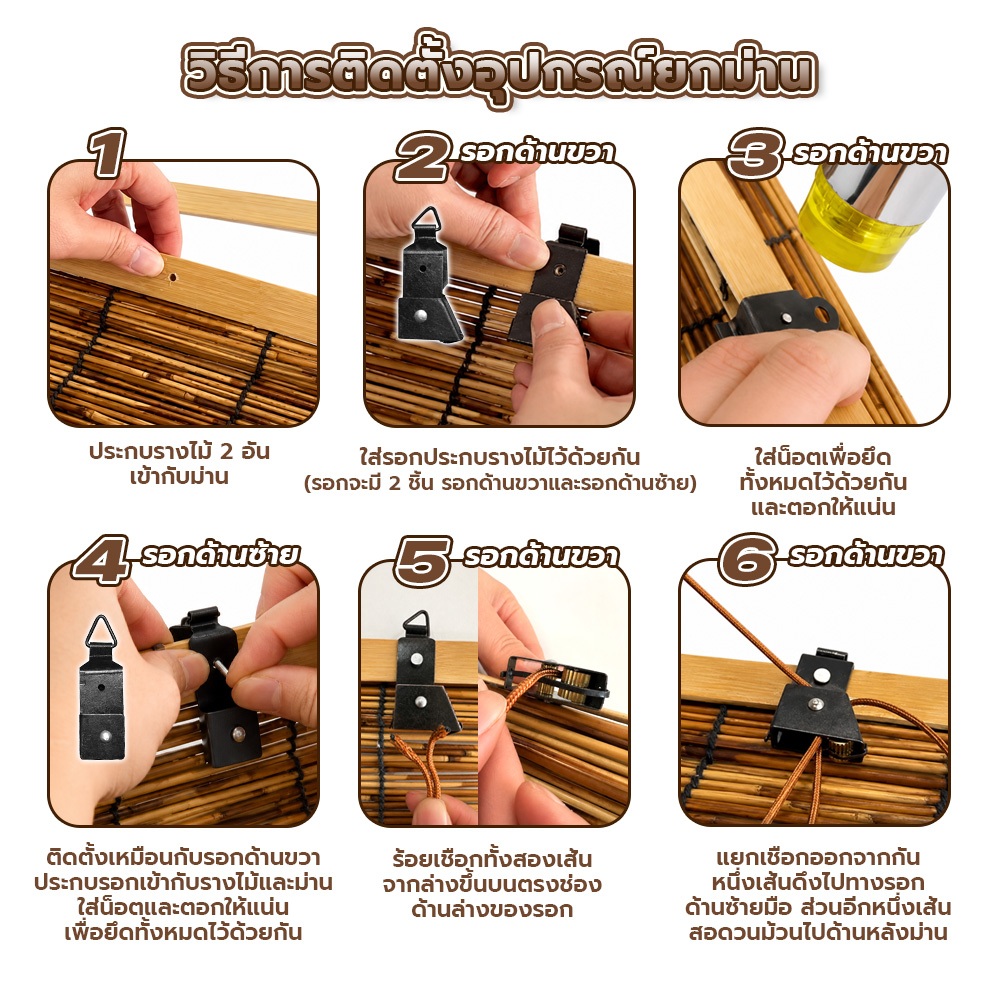 วิธีการติดตั้งอุปกรณ์ยกม่าน

1

ประกบรางไม้ 2 อัน เข้ากับม่าน

2 รอกด้านขวา

ใส่รอกประกบรางไม้ไว้ด้วยกัน (รอกจะมี 2 ชิ้น รอกด้านขวาและรอกด้านซ้าย)

3 รอกด้านขวา

ใส่น็อตเพื่อยึด ทั้งหมดไว้ด้วยกัน และตอกให้แน่น

4 รอกด้านซ้าย

ติดตั้งเหมือนกับรอกด้านขวา ประกบรอกเข้ากับรางไม้และม่าน ใส่น็อตและตอกให้แน่น เพื่อยึดทั้งหมดไว้ด้วยกัน

5 รอกด้านขวา

ร้อยเชือกทั้งสองเส้น จากล่างขึ้นบนตรงช่อง ด้านล่างของรอก

6 รอกด้านขวา

แยกเชือกออกจากกัน หนึ่งเส้นดึงไปทางรอก ด้านซ้ายมือ ส่วนอีกหนึ่งเส้น สอดวนม้วนไปด้านหลังม่าน