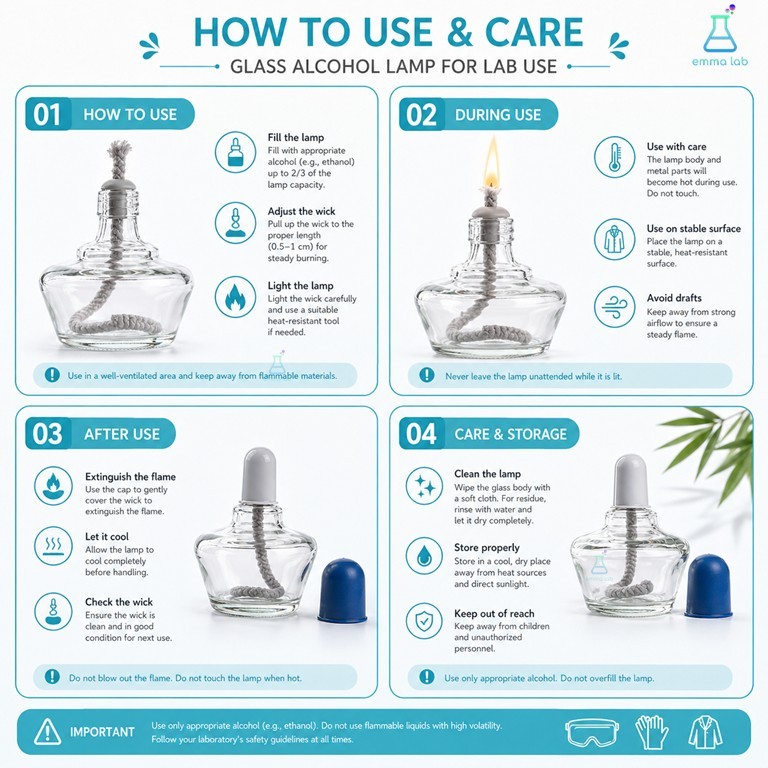 HOW TO USE & CARE
GLASS ALCOHOL LAMP FOR LAB USE

emma lab

01 HOW TO USE

Fill the lamp
Fill with appropriate alcohol (e.g., ethanol) up to 2/3 of the lamp capacity.

Adjust the wick
Pull up the wick to the proper length (0.5–1 cm) for steady burning.

Light the lamp
Light the wick carefully and use a suitable heat-resistant tool if needed.

Use in a well-ventilated area and keep away from flammable materials.

02 DURING USE

Use with care
The lamp body and metal parts will become hot during use. Do not touch.

Use on stable surface
Place the lamp on a stable, heat-resistant surface.

Avoid drafts
Keep away from strong airflow to ensure a steady flame.

Never leave the lamp unattended while it is lit.

03 AFTER USE

Extinguish the flame
Use the cap to gently cover the wick to extinguish the flame.

Let it cool
Allow the lamp to cool completely before handling.

Check the wick
Ensure the wick is clean and in good condition for next use.

Do not blow out the flame. Do not touch the lamp when hot.

04 CARE & STORAGE

Clean the lamp
Wipe the glass body with a soft cloth. For residue, rinse with water and let it dry completely.

Store properly
Store in a cool, dry place away from heat sources and direct sunlight.

Keep out of reach
Keep away from children and unauthorized personnel.

Use only appropriate alcohol. Do not overfill the lamp.

IMPORTANT
Use only appropriate alcohol (e.g., ethanol). Do not use flammable liquids with high volatility. Follow your laboratory's safety guidelines at all times.