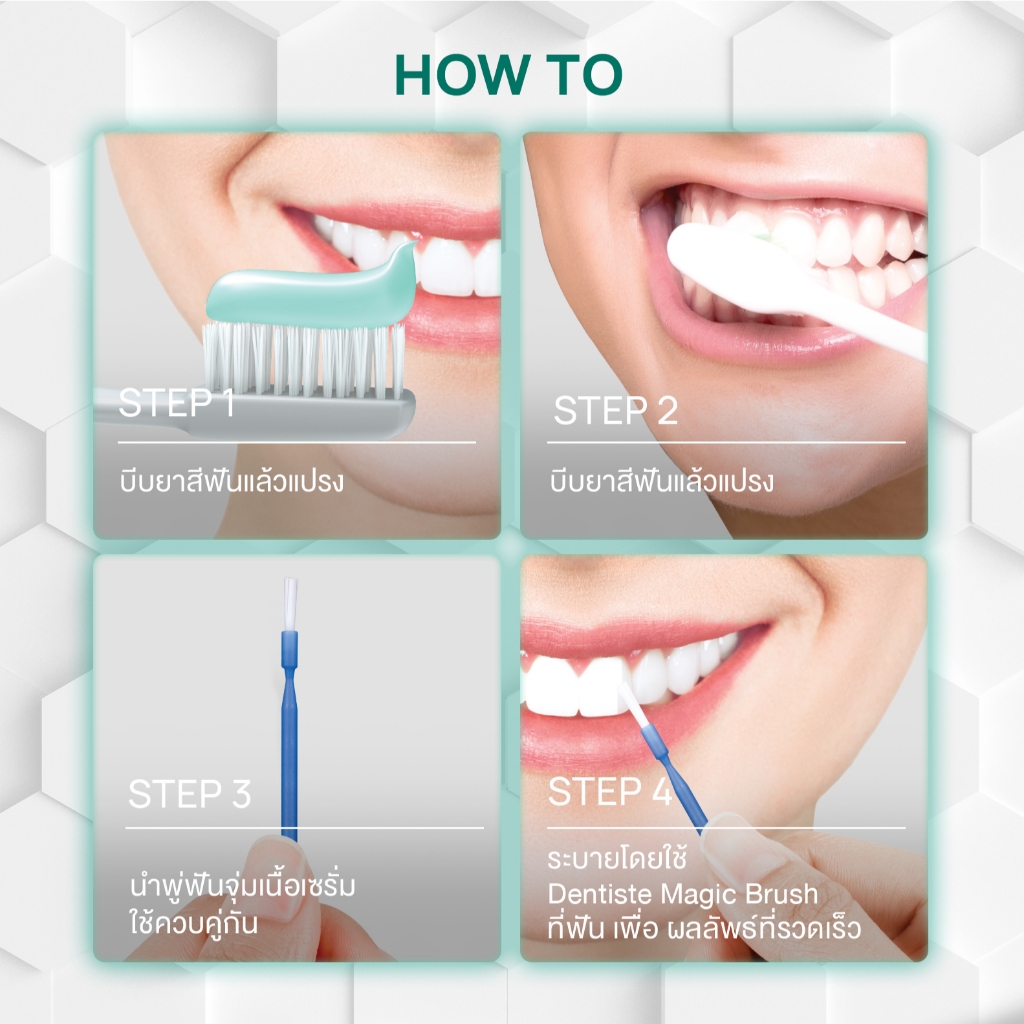 HOW TO

STEP 1

บีบยาสีฟันแล้วแปรง

STEP 2

บีบยาสีฟันแล้วแปรง

STEP 3

นำพู่ฟันจุ่มเนื้อเซรั่ม ใช้ควบคู่กัน

STEP 4

ระบายโดยใช้ Dentiste Magic Brush ที่ฟัน เพื่อ ผลลัพธ์ที่รวดเร็ว