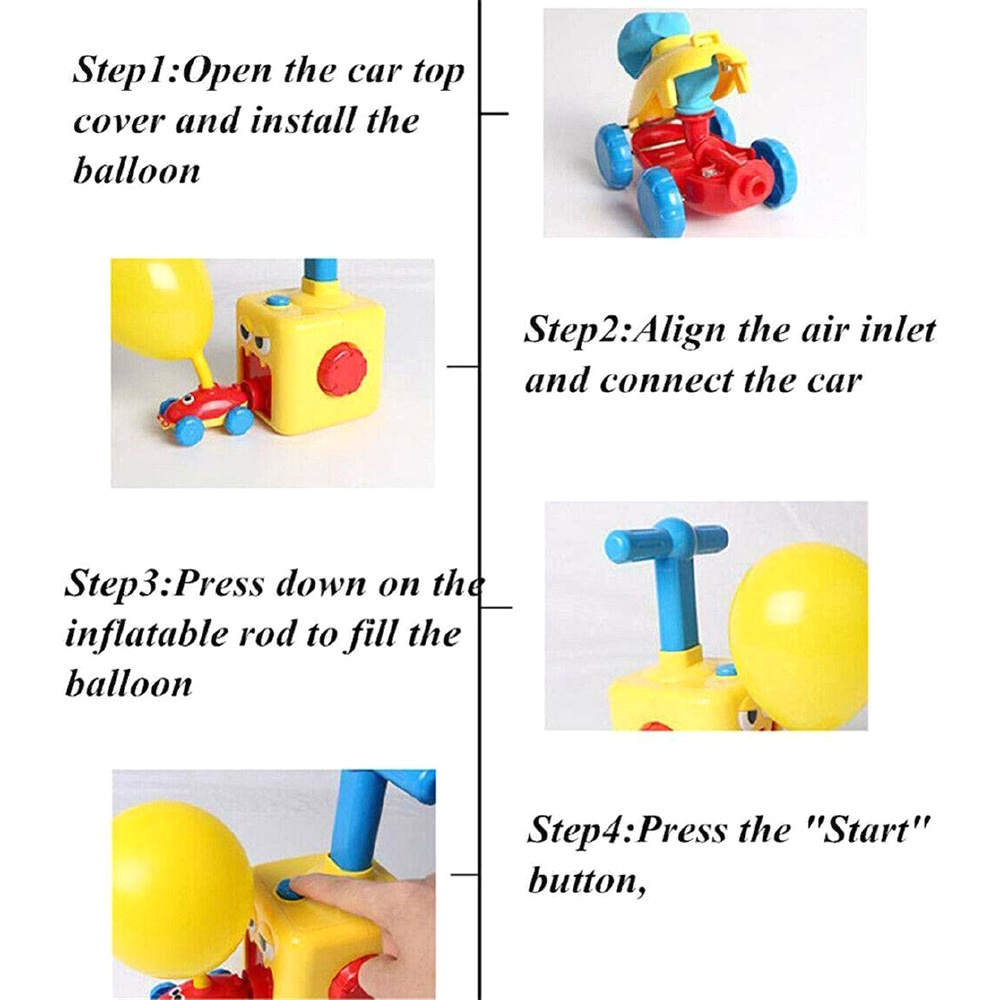 Step1:Open the car top cover and install the balloon

Step2:Align the air inlet and connect the car

Step3:Press down on the inflatable rod to fill the balloon

Step4:Press the "Start" button,