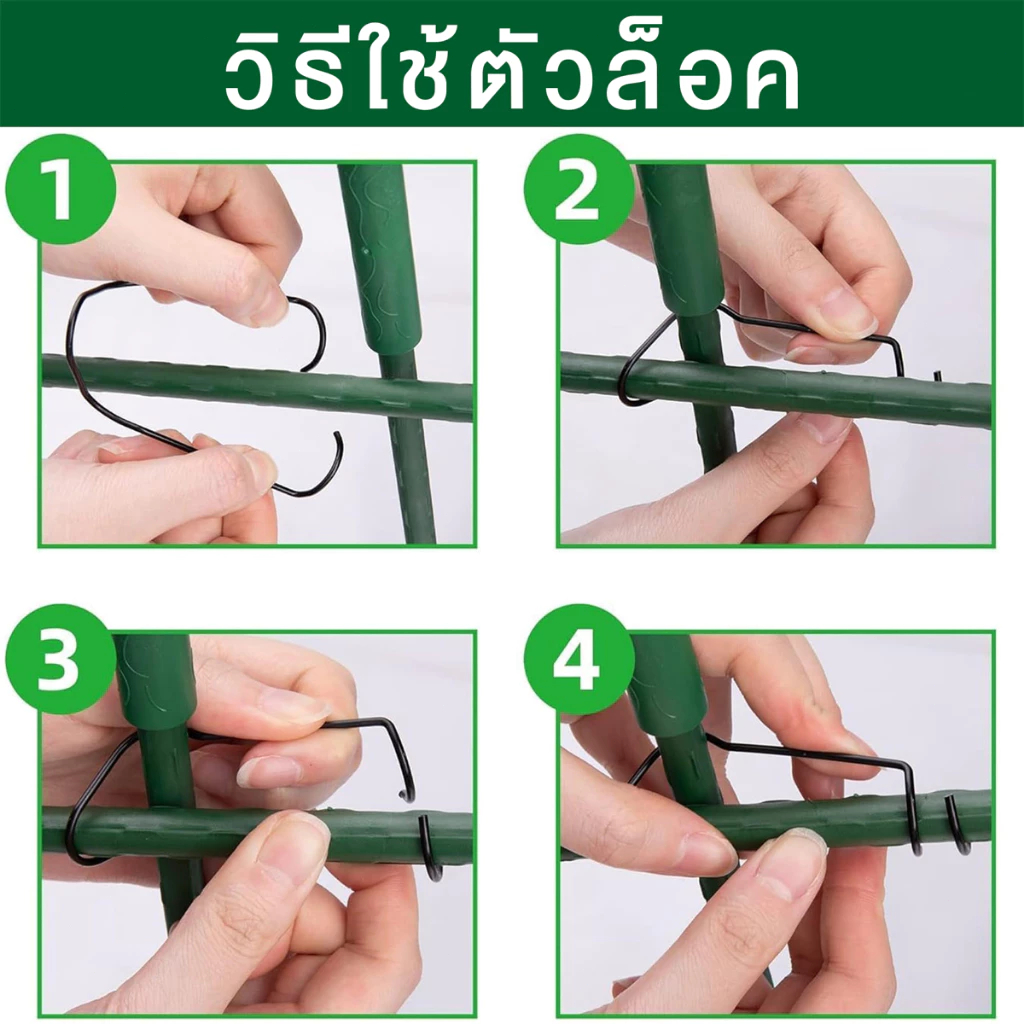 วิธีใช้ตัวล็อค

1

2

3

4