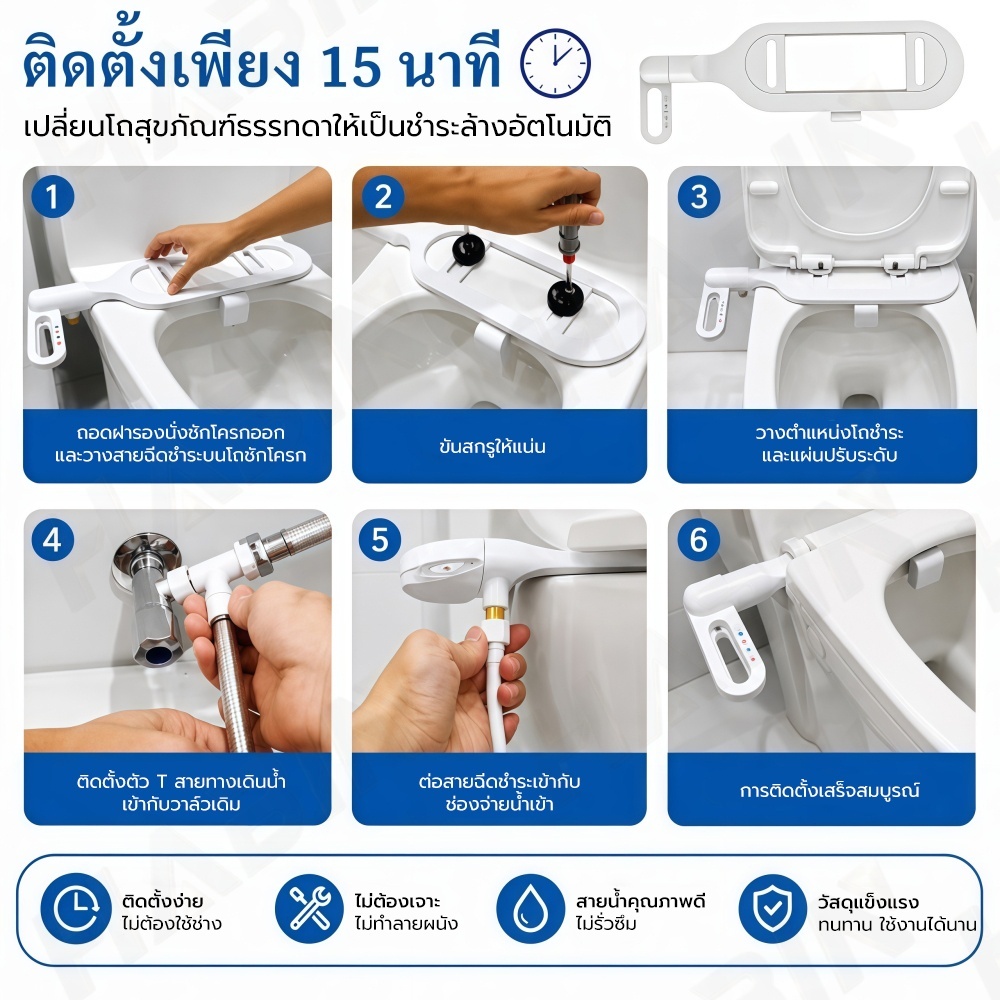 ติดตั้งเพียง 15 นาที

เปลี่ยนโถสุขภัณฑ์ธรรทดาให้เป็นชำระล้างอัตโนมัติ

1

ถอดฝารองนั่งชักโครกออก
และวางสายฉีดชำระบนโถชักโครก

2

ขันสกรูให้แน่น

3

วางตำแหน่งโถชำระ
และแผ่นปรับระดับ

4

ติดตั้งตัว T สายทางเดินน้ำ
เข้ากับวาล์วเดิม

5

ต่อสายฉีดชำระเข้ากับ
ช่องจ่ายน้ำเข้า

6

การติดตั้งเสร็จสมบูรณ์

ติดตั้งง่าย
ไม่ต้องใช้ช่าง

ไม่ต้องเจาะ
ไม่ทำลายผนัง

สายน้ำคุณภาพดี
ไม่รั่วซึม

วัสดุแข็งแรง
ทนทาน ใช้งานได้นาน