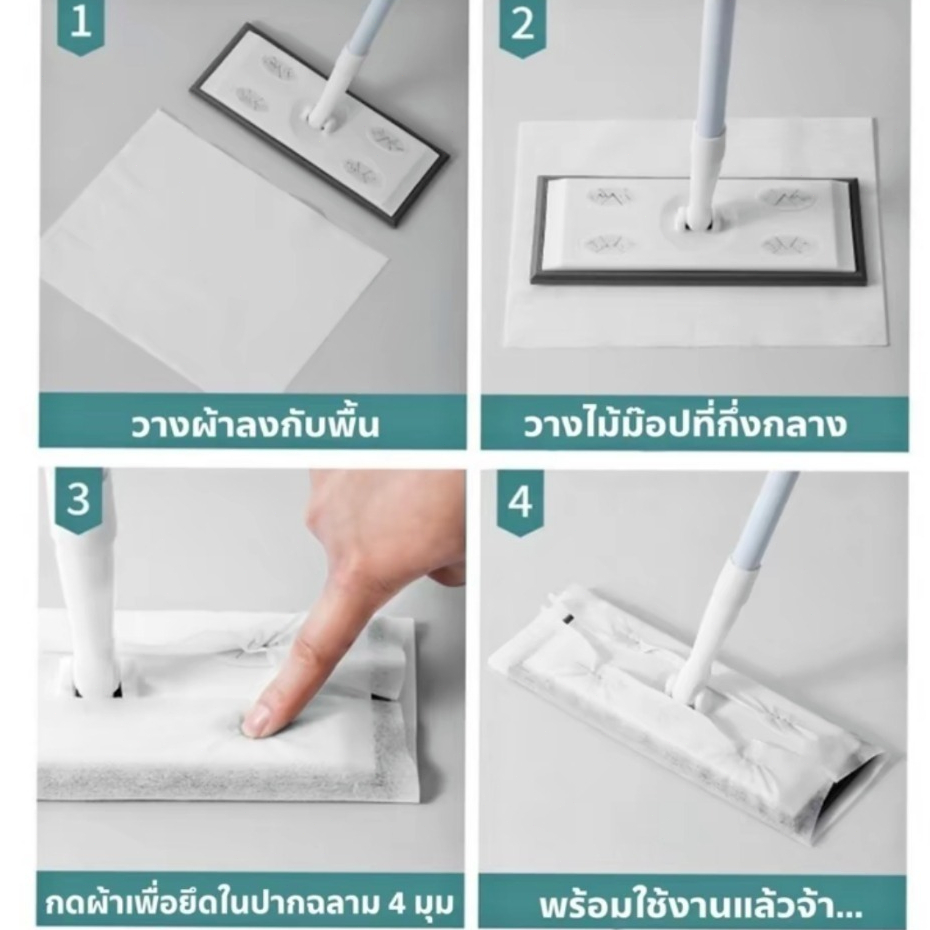 1

วางผ้าลงกับพื้น

2

วางไม้ม๊อปที่กึ่งกลาง

3

กดผ้าเพื่อยึดในปากฉลาม 4 มุม

4

พร้อมใช้งานแล้วจ้า...