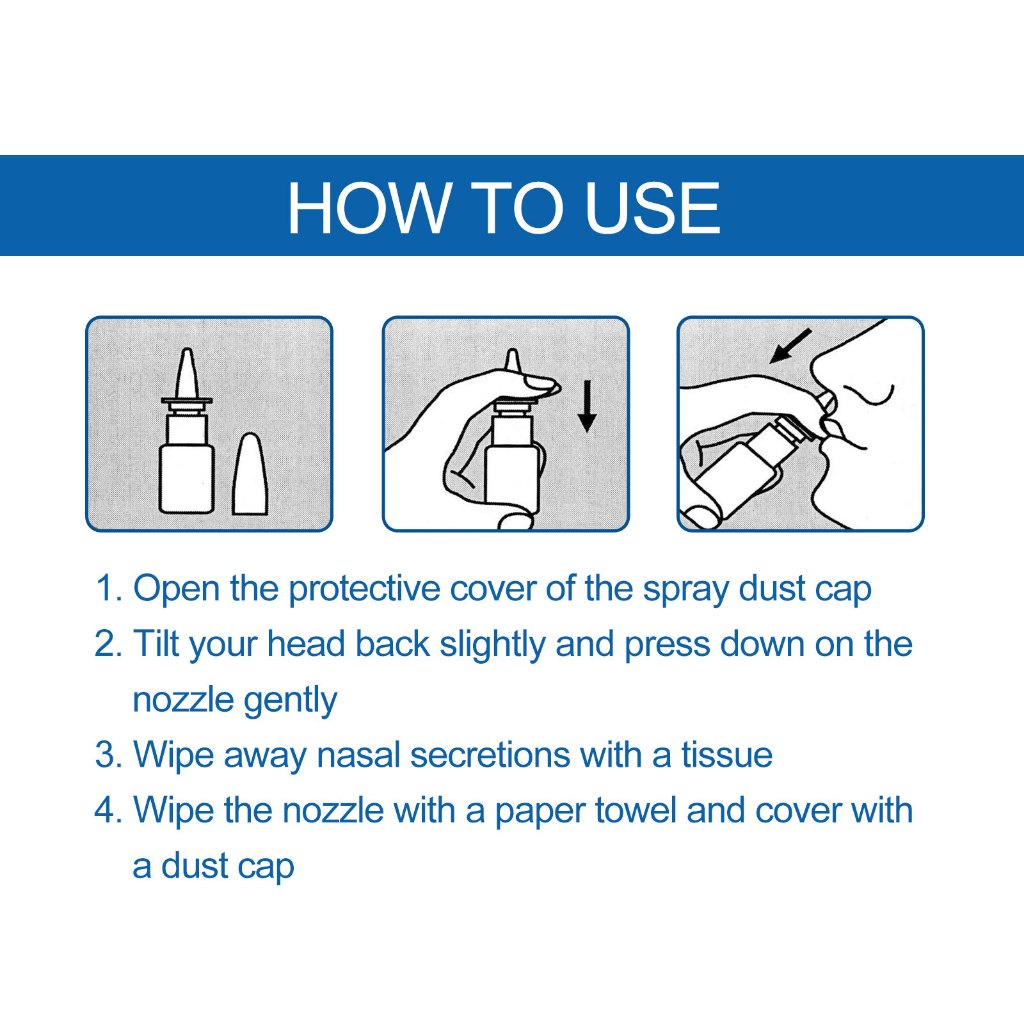 HOW TO USE

1. Open the protective cover of the spray dust cap
2. Tilt your head back slightly and press down on the nozzle gently
3. Wipe away nasal secretions with a tissue
4. Wipe the nozzle with a paper towel and cover with a dust cap