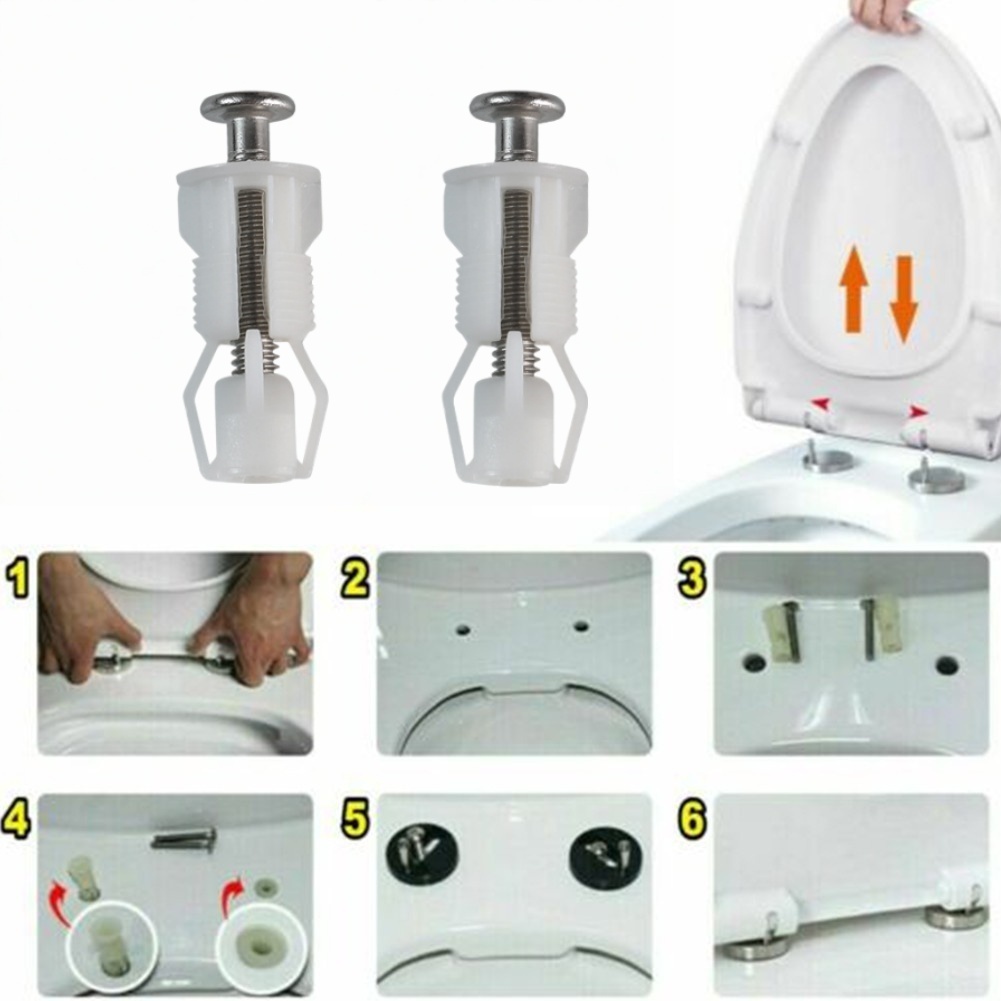 1

2

3

4

5

6