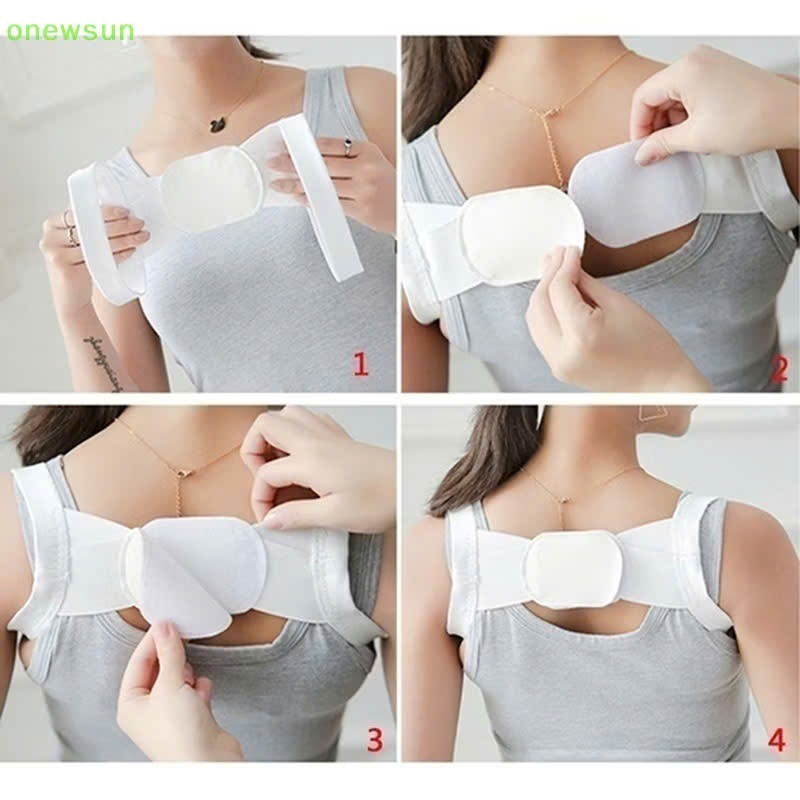 onewsun

1

2

3

4