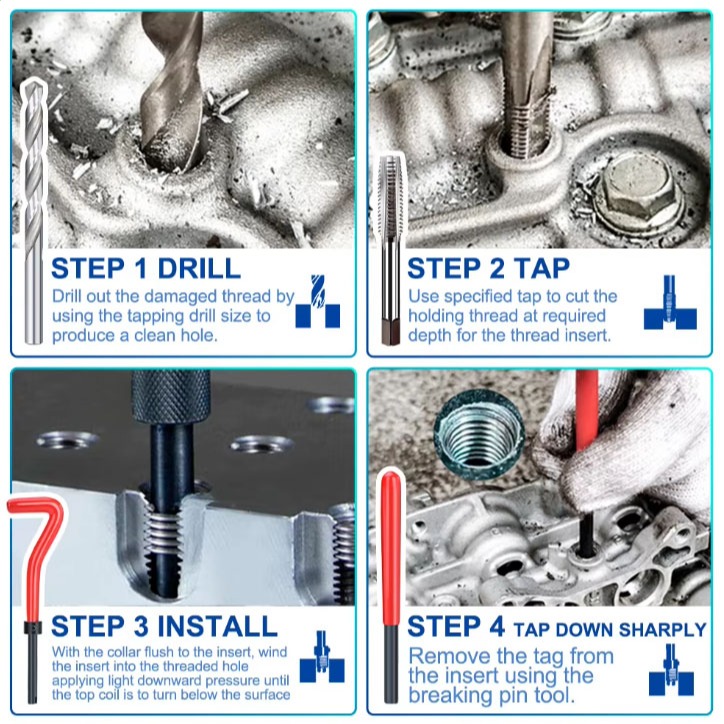 STEP 1 DRILL
Drill out the damaged thread by using the tapping drill size to produce a clean hole.

STEP 2 TAP
Use specified tap to cut the holding thread at required depth for the thread insert.

STEP 3 INSTALL
With the collar flush to the insert, wind the insert into the threaded hole applying light downward pressure until the top coil is to turn below the surface

STEP 4 TAP DOWN SHARPLY
Remove the tag from the insert using the breaking pin tool.