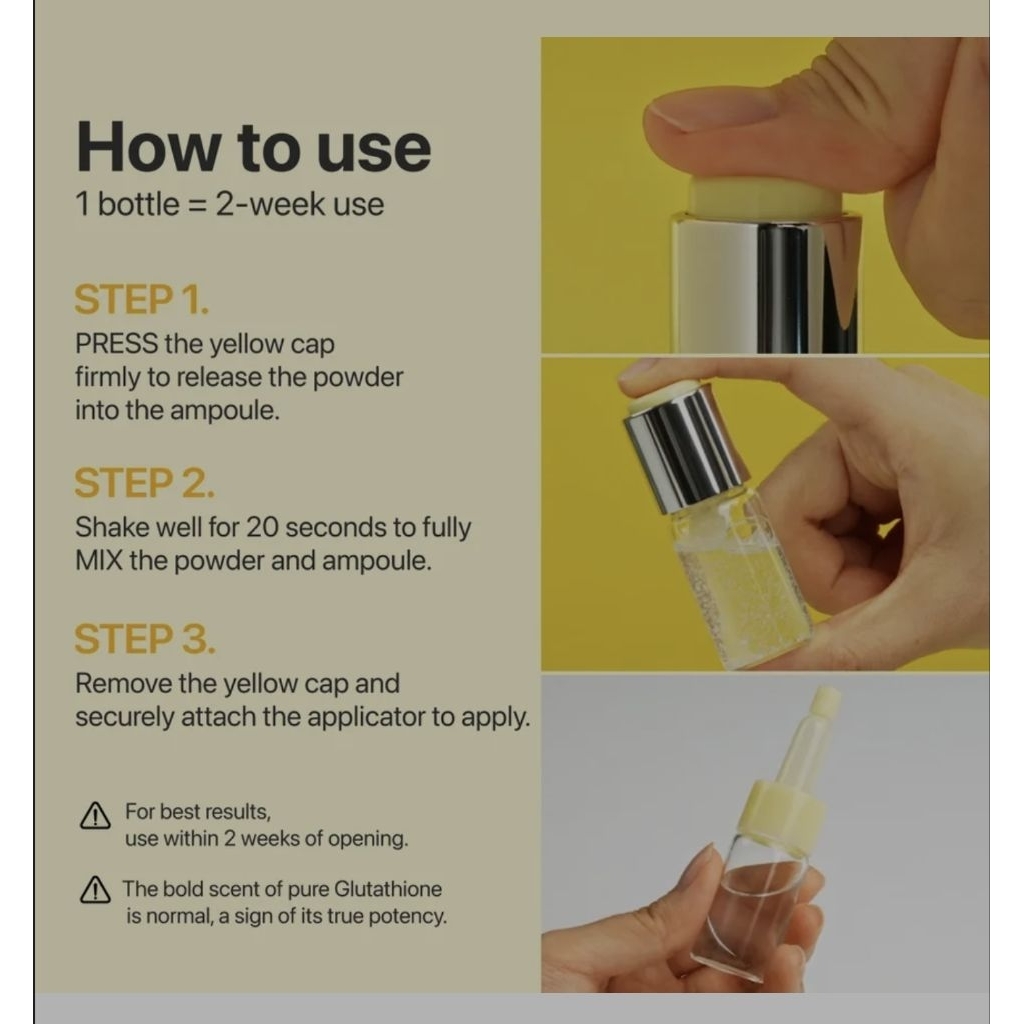 How to use
1 bottle = 2-week use

STEP 1.
PRESS the yellow cap firmly to release the powder into the ampoule.

STEP 2.
Shake well for 20 seconds to fully MIX the powder and ampoule.

STEP 3.
Remove the yellow cap and securely attach the applicator to apply.

For best results, use within 2 weeks of opening.

The bold scent of pure Glutathione is normal, a sign of its true potency.