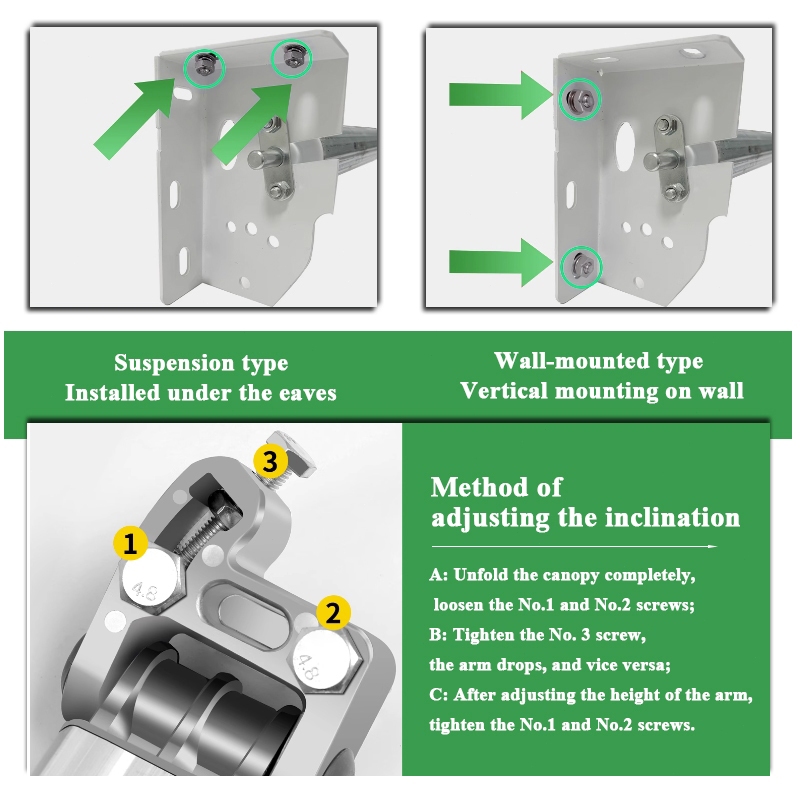 Suspension type
Installed under the eaves

Wall-mounted type
Vertical mounting on wall

3

1

4.8

2

4.8

Method of adjusting the inclination

A: Unfold the canopy completely, loosen the No.1 and No.2 screws;
B: Tighten the No. 3 screw, the arm drops, and vice versa;
C: After adjusting the height of the arm, tighten the No.1 and No.2 screws.