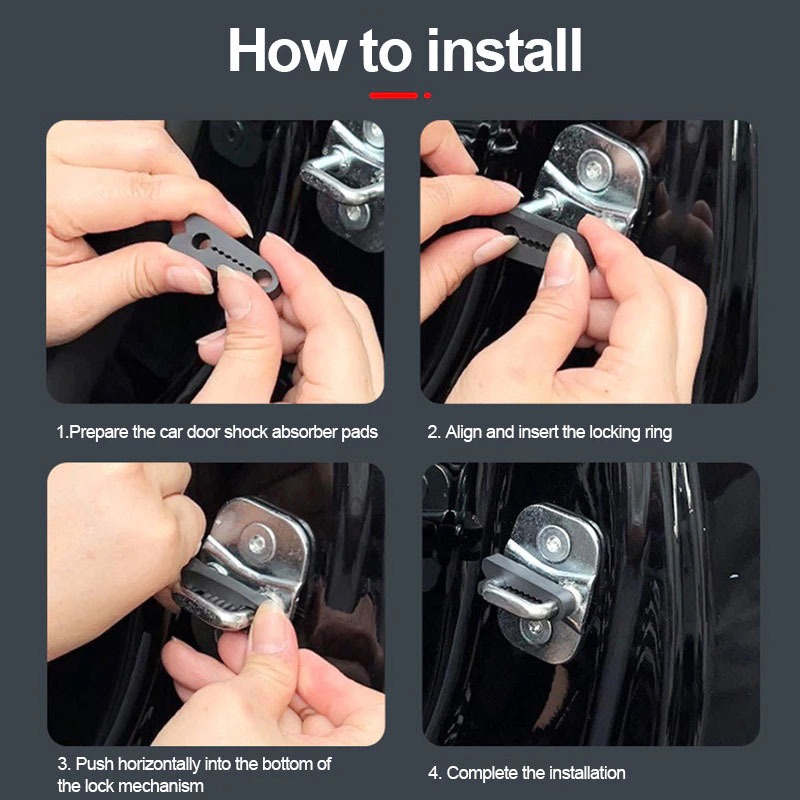 How to install

1.Prepare the car door shock absorber pads

2. Align and insert the locking ring

3. Push horizontally into the bottom of the lock mechanism

4. Complete the installation