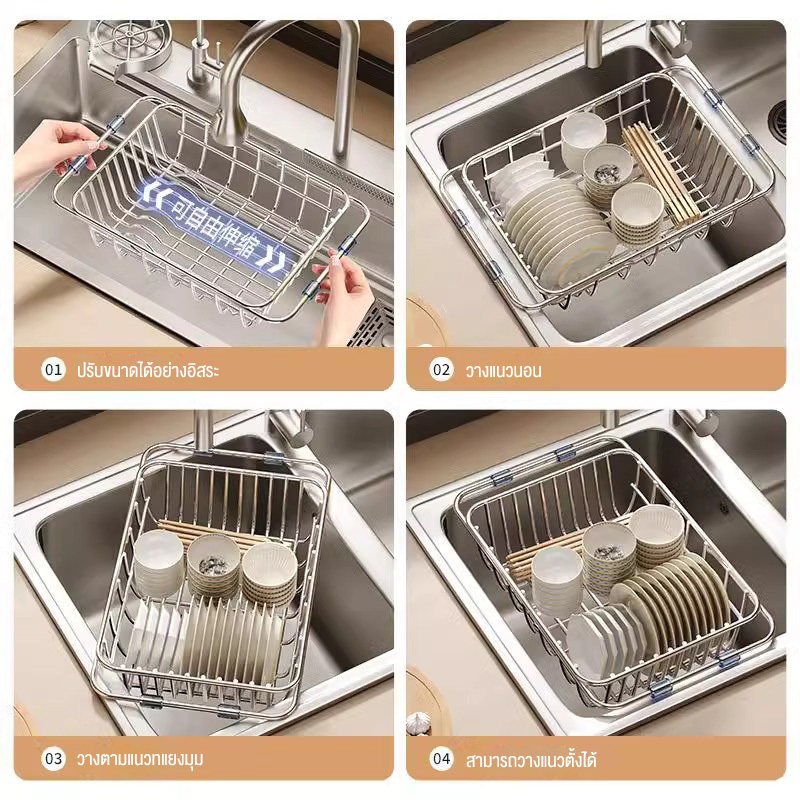 《 可自由伸缩 》

01 ปรับขนาดได้อย่างอิสระ

02 วางแนวนอน

03 วางตามแนวทแยงมุม

04 สามารถวางแนวตั้งได้