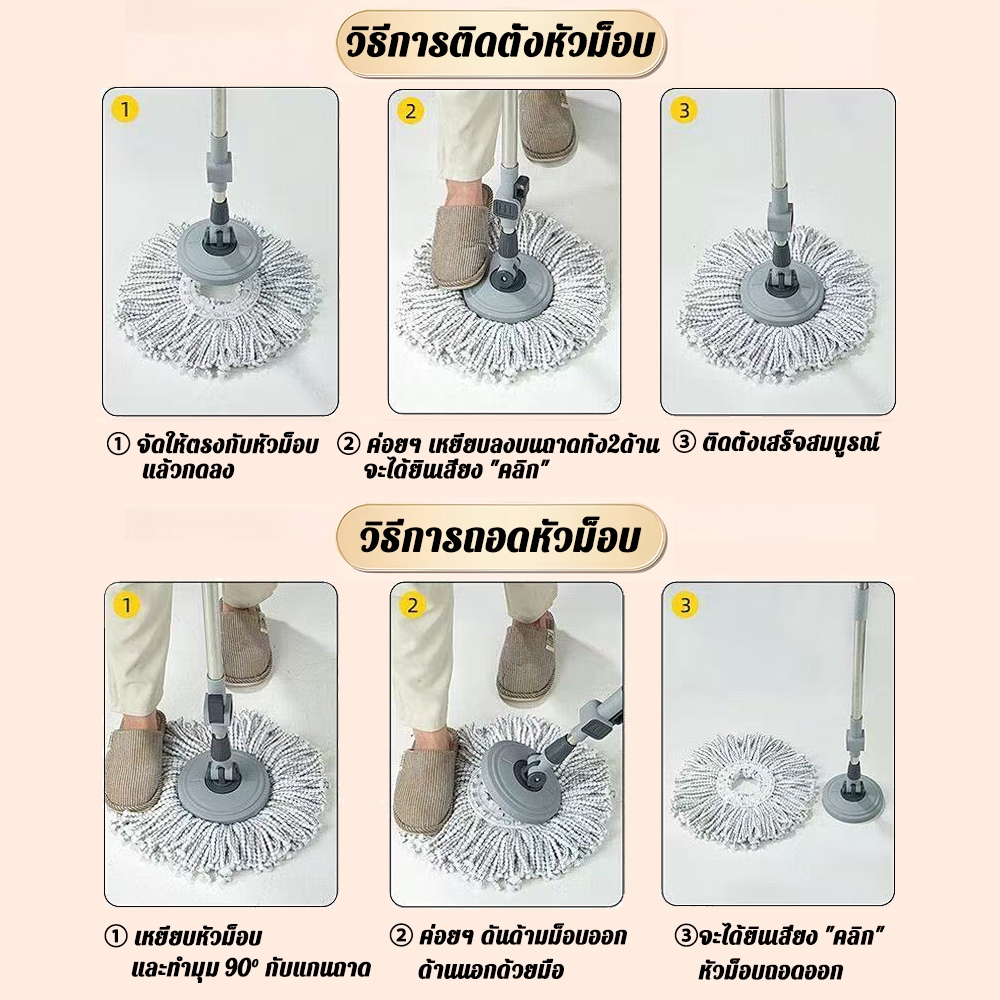 วิธีการติดตั้งหัวม็อบ

1

2

3

① จัดให้ตรงกับหัวม็อบ แล้วกดลง

② ค่อยๆ เหยียบลงบนถาดทั้ง2ด้าน จะได้ยินเสียง "คลิก"

③ ติดตั้งเสร็จสมบูรณ์

วิธีการถอดหัวม็อบ

1

2

3

① เหยียบหัวม็อบ และทำมุม 90° กับแกนถาด

② ค่อยๆ ดันด้ามม็อบออก ด้านนอกด้วยมือ

③จะได้ยินเสียง "คลิก" หัวม็อบถอดออก