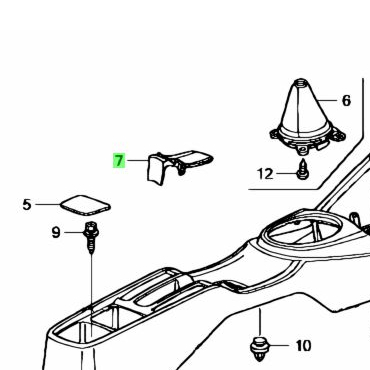 6

7

12

5

9

10