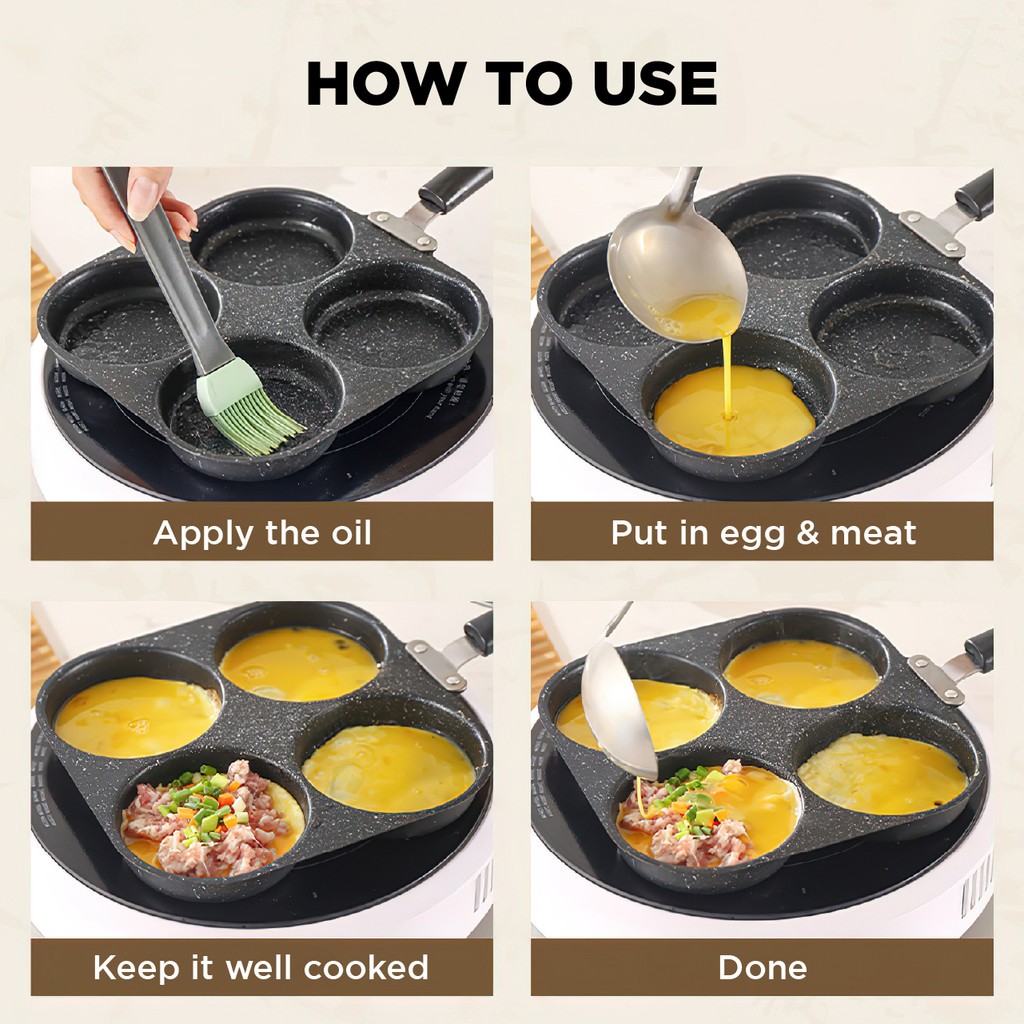 HOW TO USE

Apply the oil

Put in egg & meat

Keep it well cooked

Done