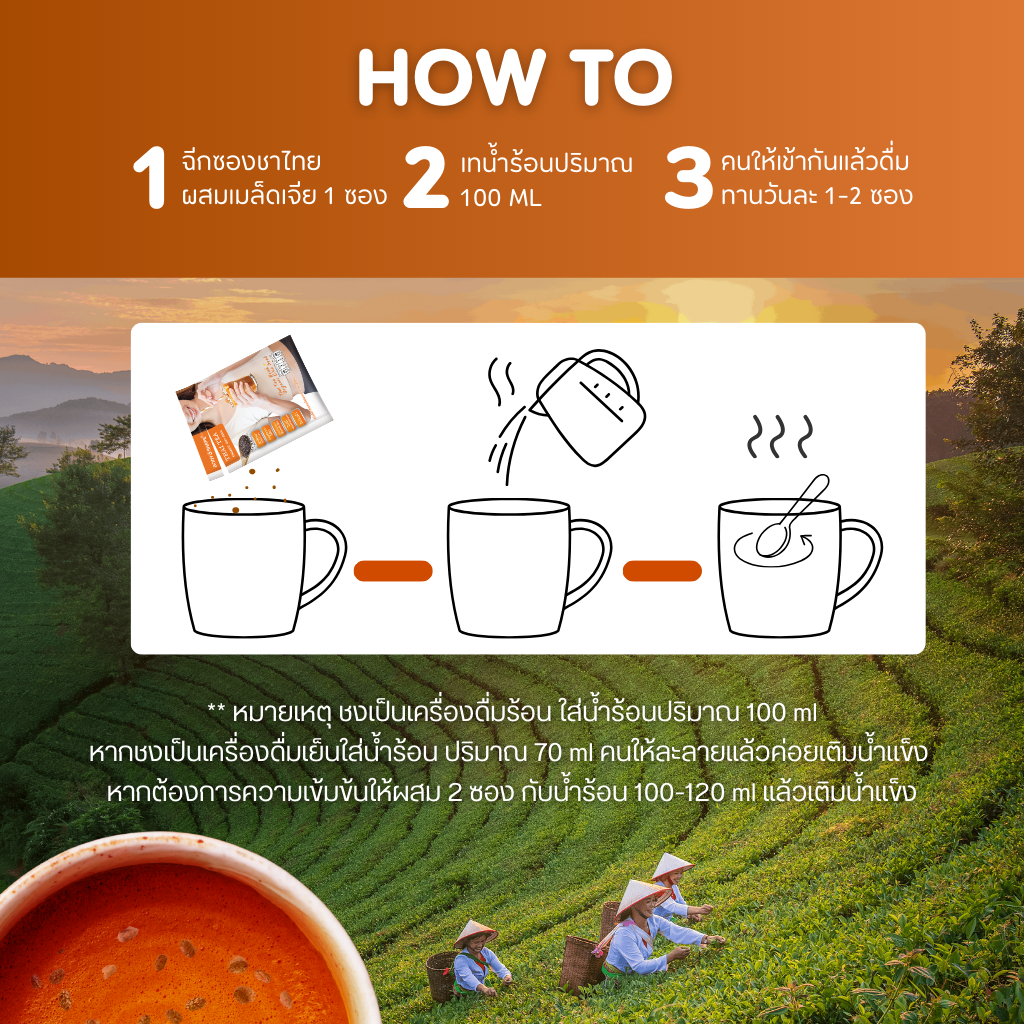 HOW TO

1 ฉีกซองชาไทย ผสมเมล็ดเจีย 1 ซอง

2 เทน้ำร้อนปริมาณ 100 ML

3 คนให้เข้ากันแล้วดื่ม ทานวันละ 1-2 ซอง

** หมายเหตุ ชงเป็นเครื่องดื่มร้อน ใส่น้ำร้อนปริมาณ 100 ml
หากชงเป็นเครื่องดื่มเย็นใส่น้ำร้อน ปริมาณ 70 ml คนให้ละลายแล้วค่อยเติมน้ำแข็ง
หากต้องการความเข้มข้นให้ผสม 2 ซอง กับน้ำร้อน 100-120 ml แล้วเติมน้ำแข็ง