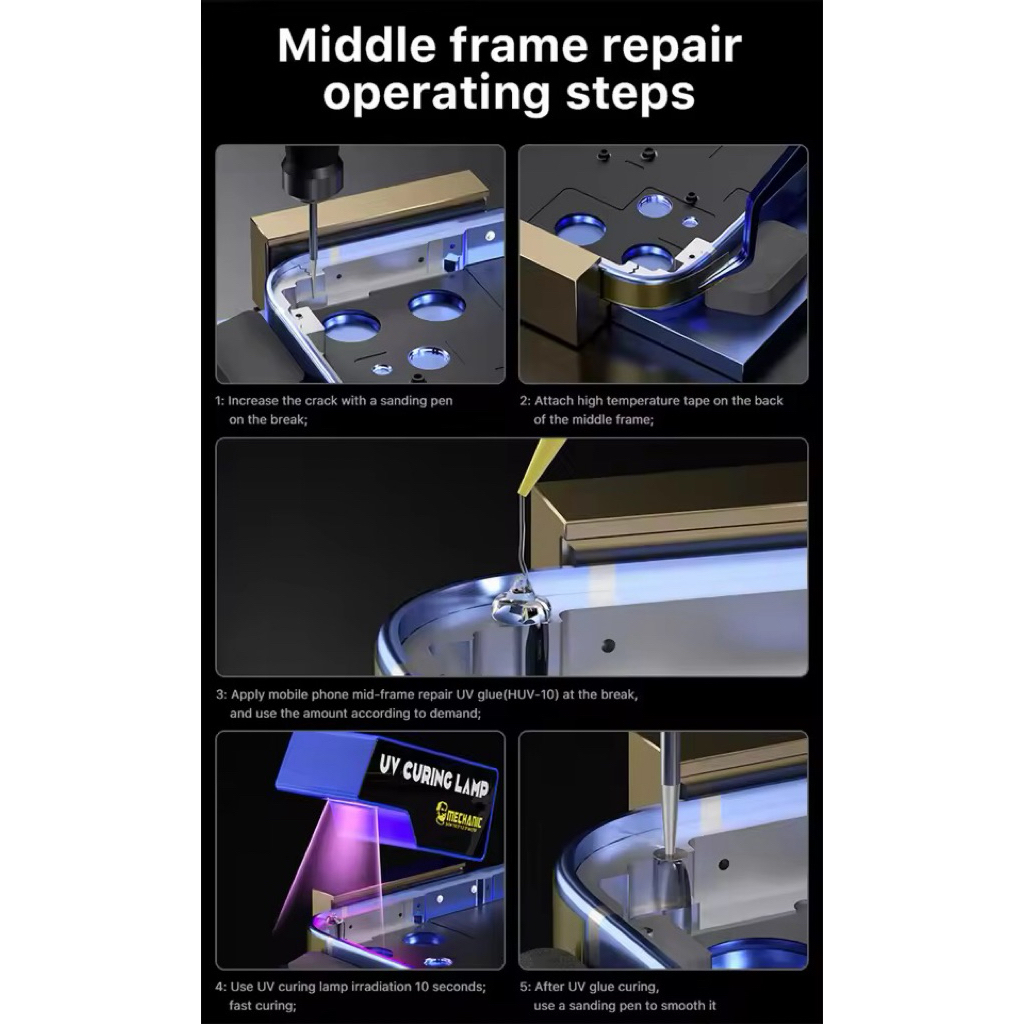 Middle frame repair operating steps

1: Increase the crack with a sanding pen on the break;

2: Attach high temperature tape on the back of the middle frame;

3: Apply mobile phone mid-frame repair UV glue(HUV-10) at the break, and use the amount according to demand;

UV CURING LAMP

MECHANIC

4: Use UV curing lamp irradiation 10 seconds; fast curing;

5: After UV glue curing, use a sanding pen to smooth it