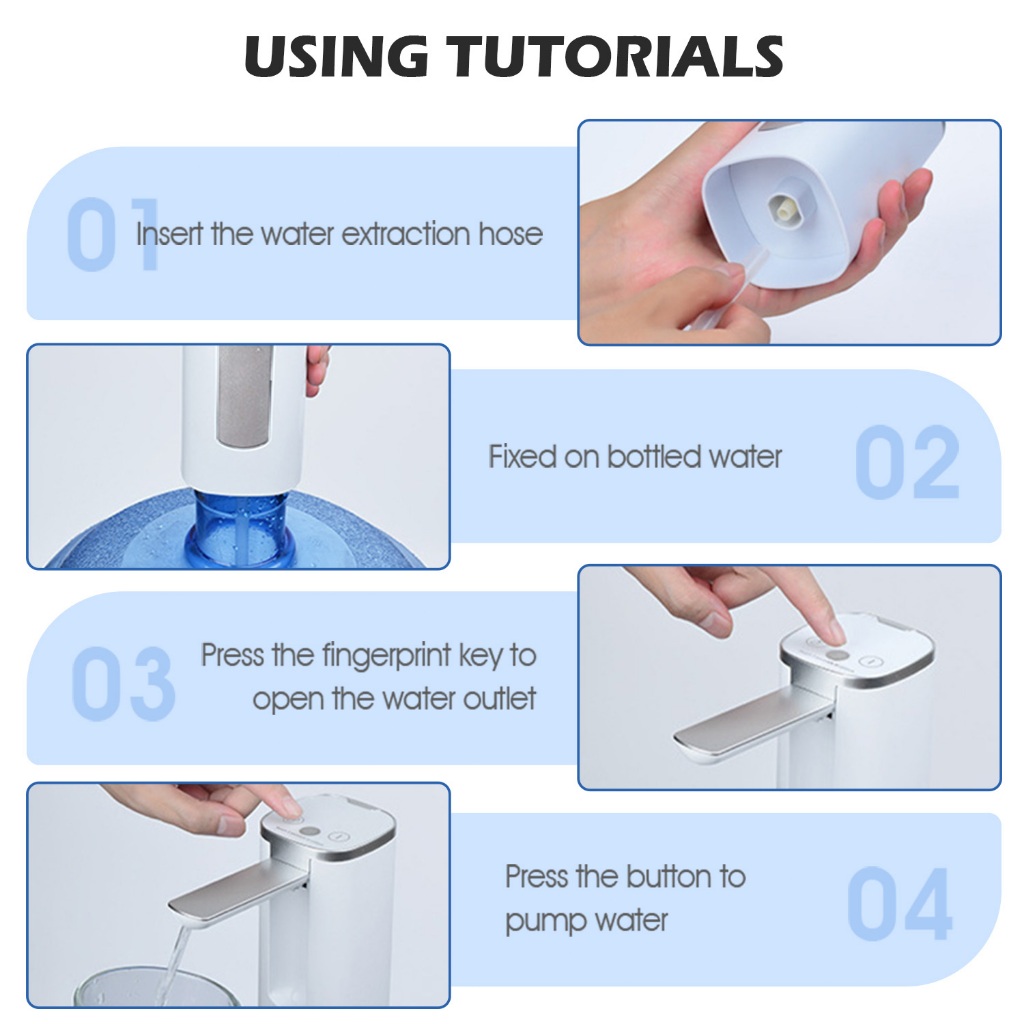 USING TUTORIALS

01 Insert the water extraction hose

Fixed on bottled water 02

03 Press the fingerprint key to open the water outlet

Press the button to pump water 04