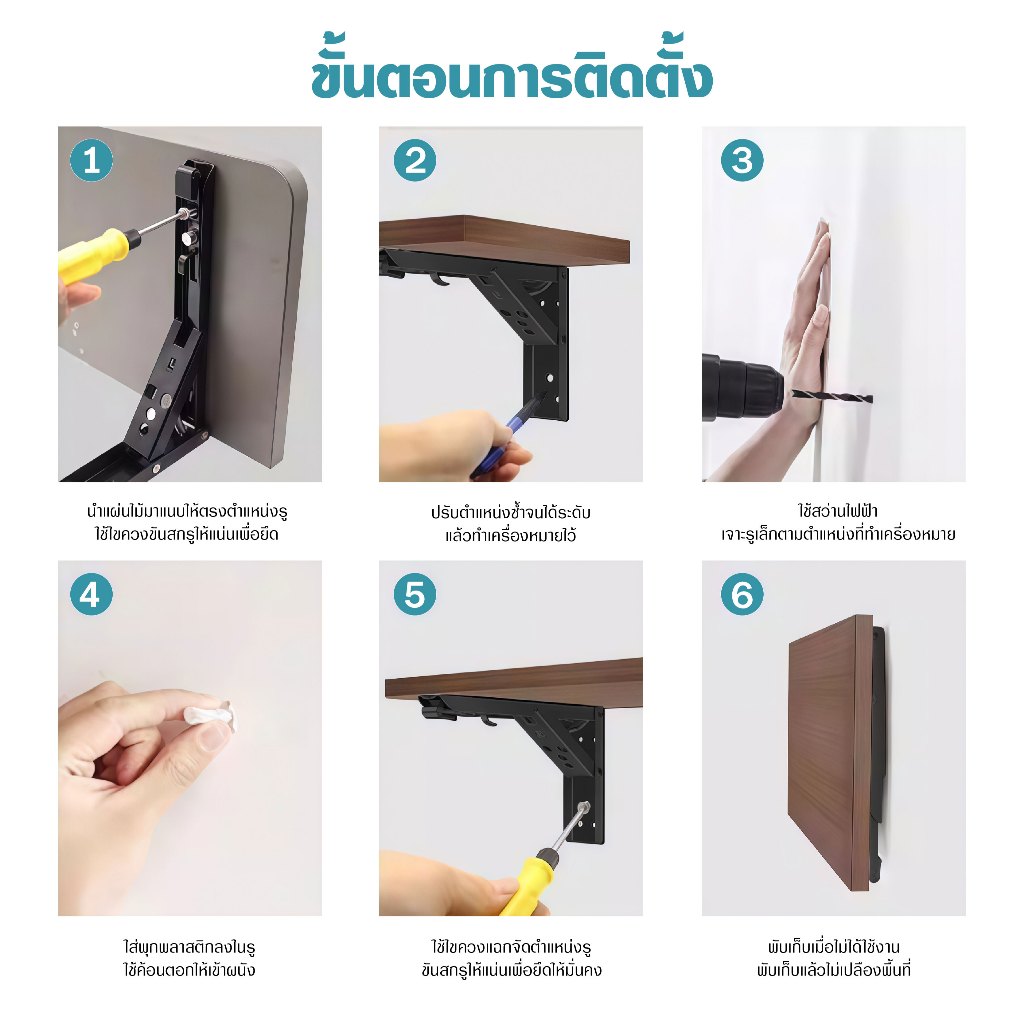 ขั้นตอนการติดตั้ง

1

นำแผ่นไม้มาแนบให้ตรงตำแหน่งรู
ใช้ไขควงขันสกรูให้แน่นเพื่อยึด

2

ปรับตำแหน่งซ้ำจนได้ระดับ
แล้วทำเครื่องหมายไว้

3

ใช้สว่านไฟฟ้า
เจาะรูเล็กตามตำแหน่งที่ทำเครื่องหมาย

4

ใส่พุกพลาสติกลงในรู
ใช้ค้อนตอกให้เข้าผนัง

5

ใช้ไขควงแฉกจัดตำแหน่งรู
ขันสกรูให้แน่นเพื่อยึดให้มั่นคง

6

พับเก็บเมื่อไม่ได้ใช้งาน
พับเก็บแล้วไม่เปลืองพื้นที่