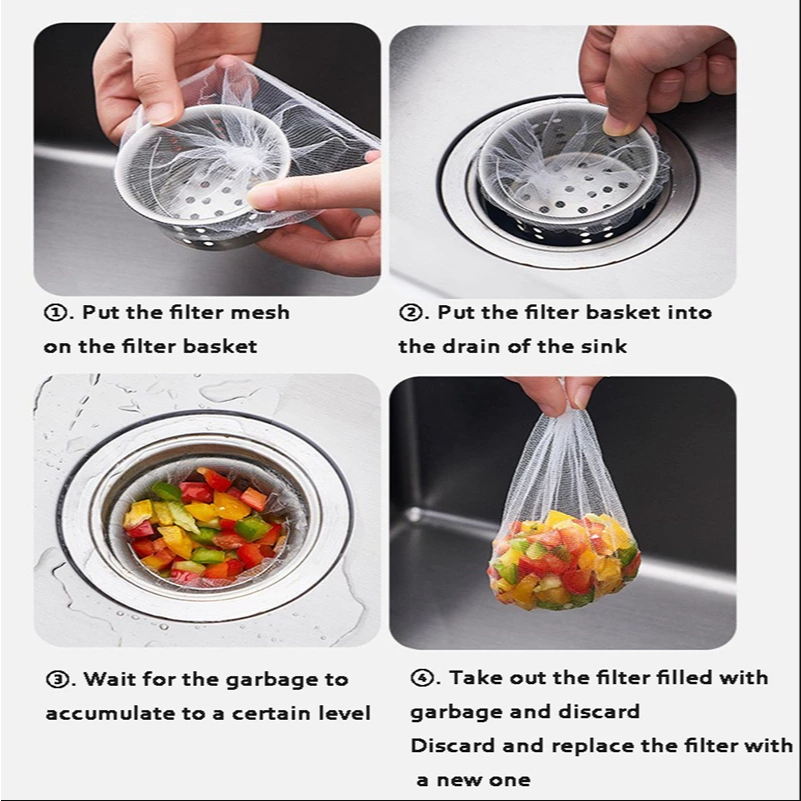 ①. Put the filter mesh on the filter basket

②. Put the filter basket into the drain of the sink

③. Wait for the garbage to accumulate to a certain level

④. Take out the filter filled with garbage and discard
Discard and replace the filter with a new one