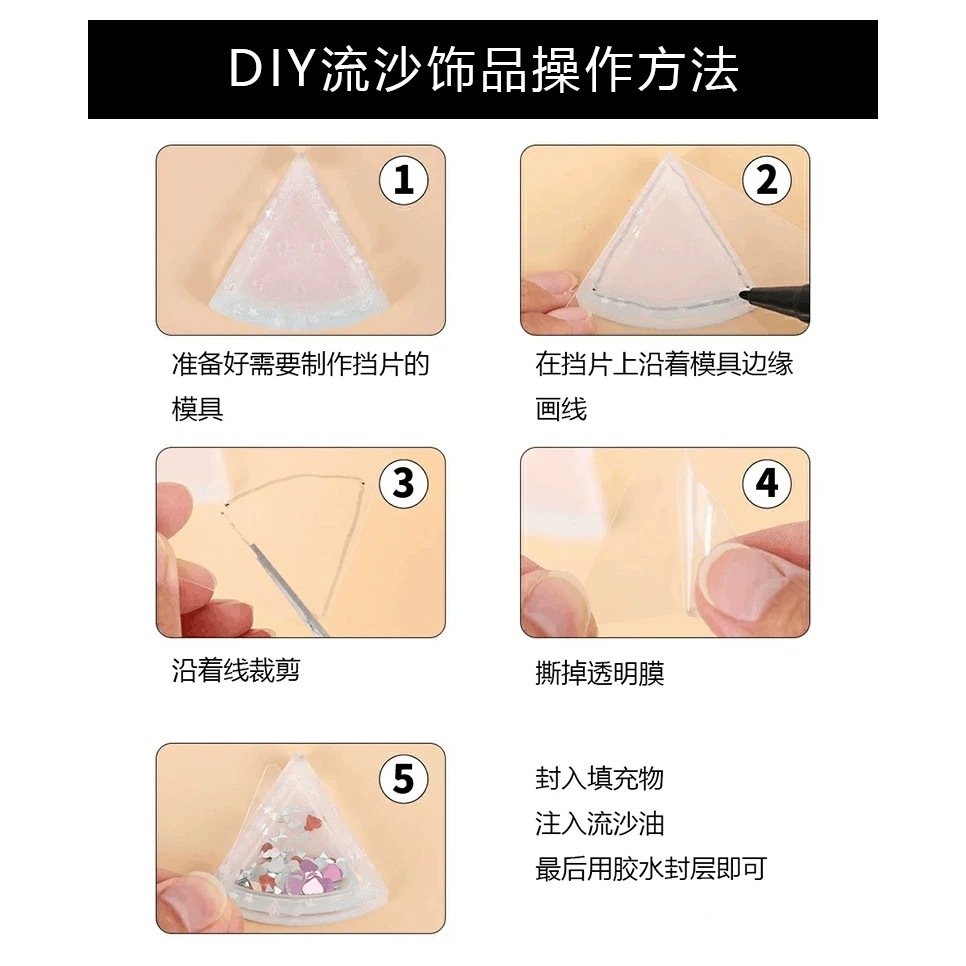 DIY流沙饰品操作方法

1

准备好需要制作挡片的模具

2

在挡片上沿着模具边缘画线

3

沿着线裁剪

4

撕掉透明膜

5

封入填充物
注入流沙油
最后用胶水封层即可