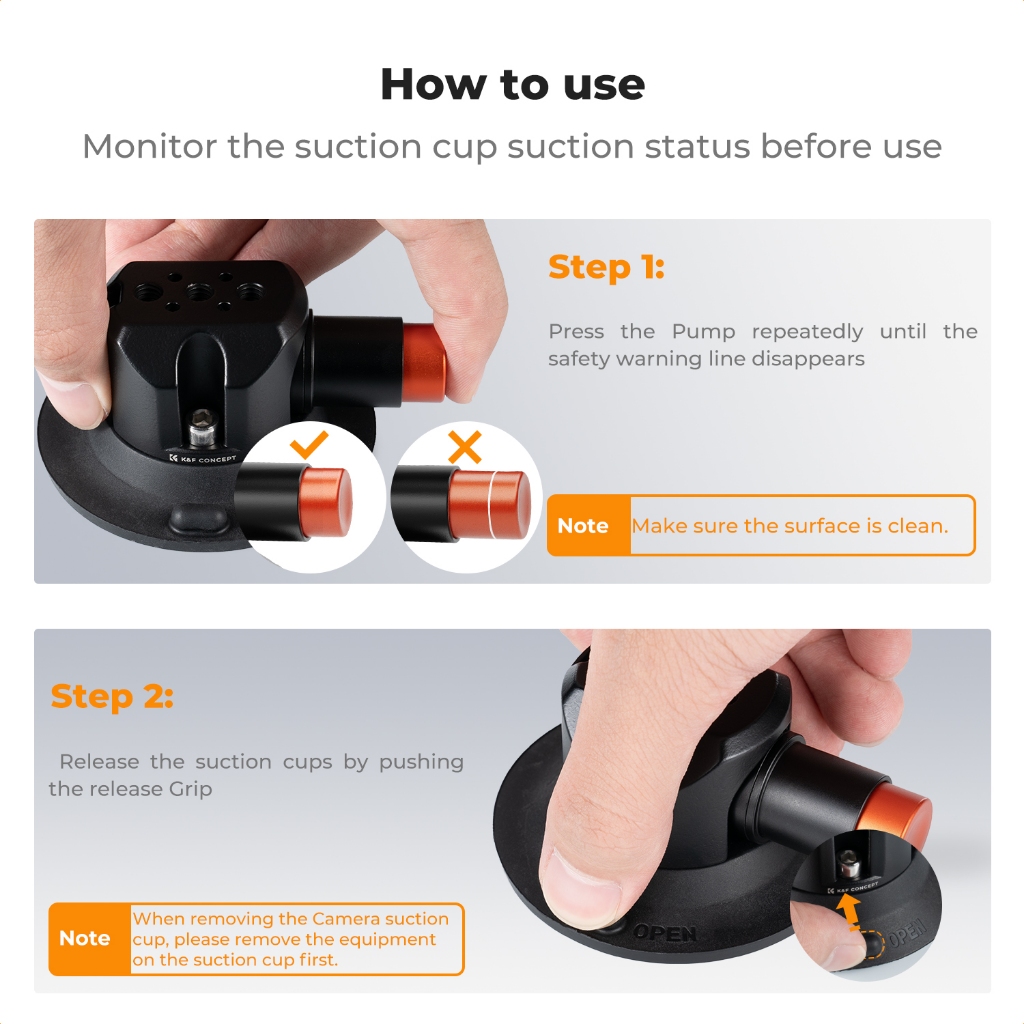 How to use

Monitor the suction cup suction status before use

Step 1:

Press the Pump repeatedly until the safety warning line disappears

K&F CONCEPT

Note Make sure the surface is clean.

Step 2:

Release the suction cups by pushing the release Grip

Note When removing the Camera suction cup, please remove the equipment on the suction cup first.

OPEN

K&F CONCEPT

OPEN