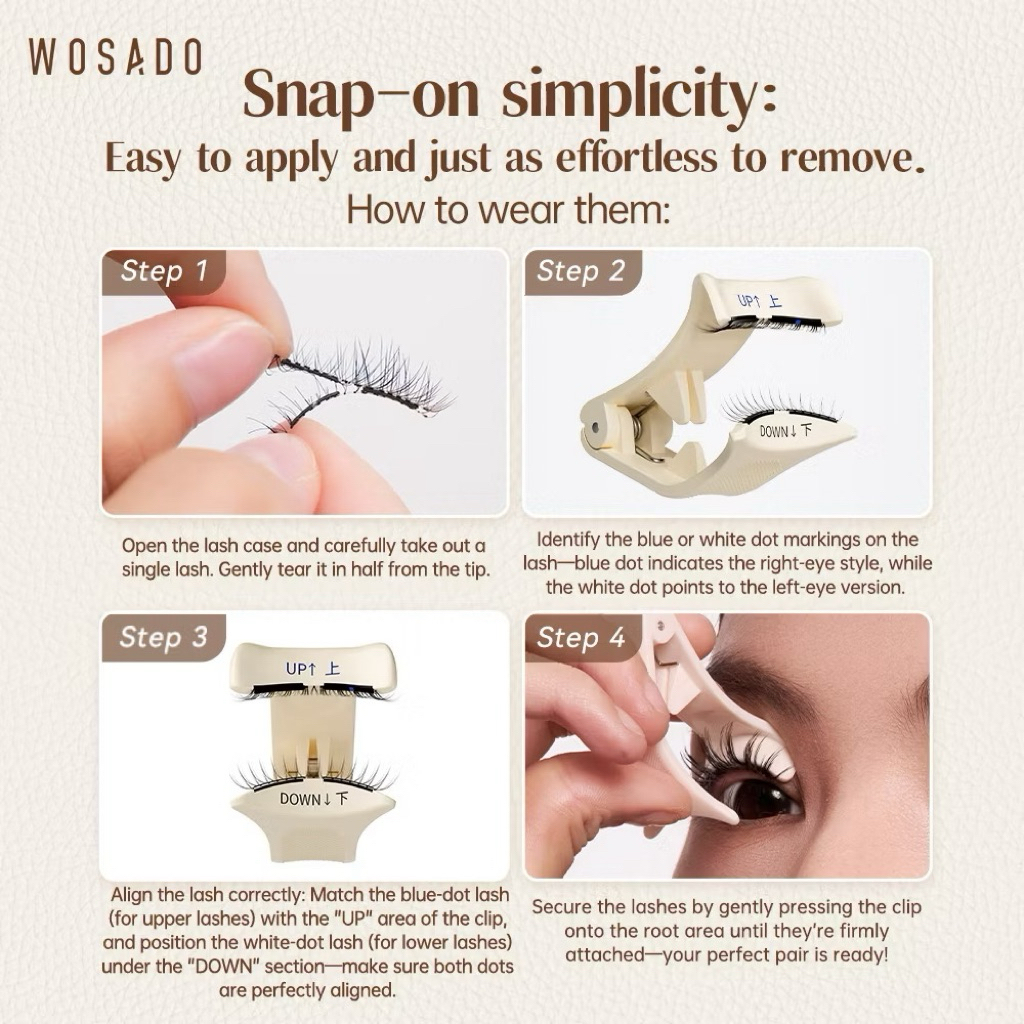 WOSADO

Snap-on simplicity:
Easy to apply and just as effortless to remove.
How to wear them:

Step 1

Open the lash case and carefully take out a single lash. Gently tear it in half from the tip.

Step 2

UP↑ 上

DOWN↓ 下

Identify the blue or white dot markings on the lash—blue dot indicates the right-eye style, while the white dot points to the left-eye version.

Step 3

UP↑ 上

DOWN↓ 下

Align the lash correctly: Match the blue-dot lash (for upper lashes) with the "UP" area of the clip, and position the white-dot lash (for lower lashes) under the "DOWN" section—make sure both dots are perfectly aligned.

Step 4

Secure the lashes by gently pressing the clip onto the root area until they're firmly attached—your perfect pair is ready!