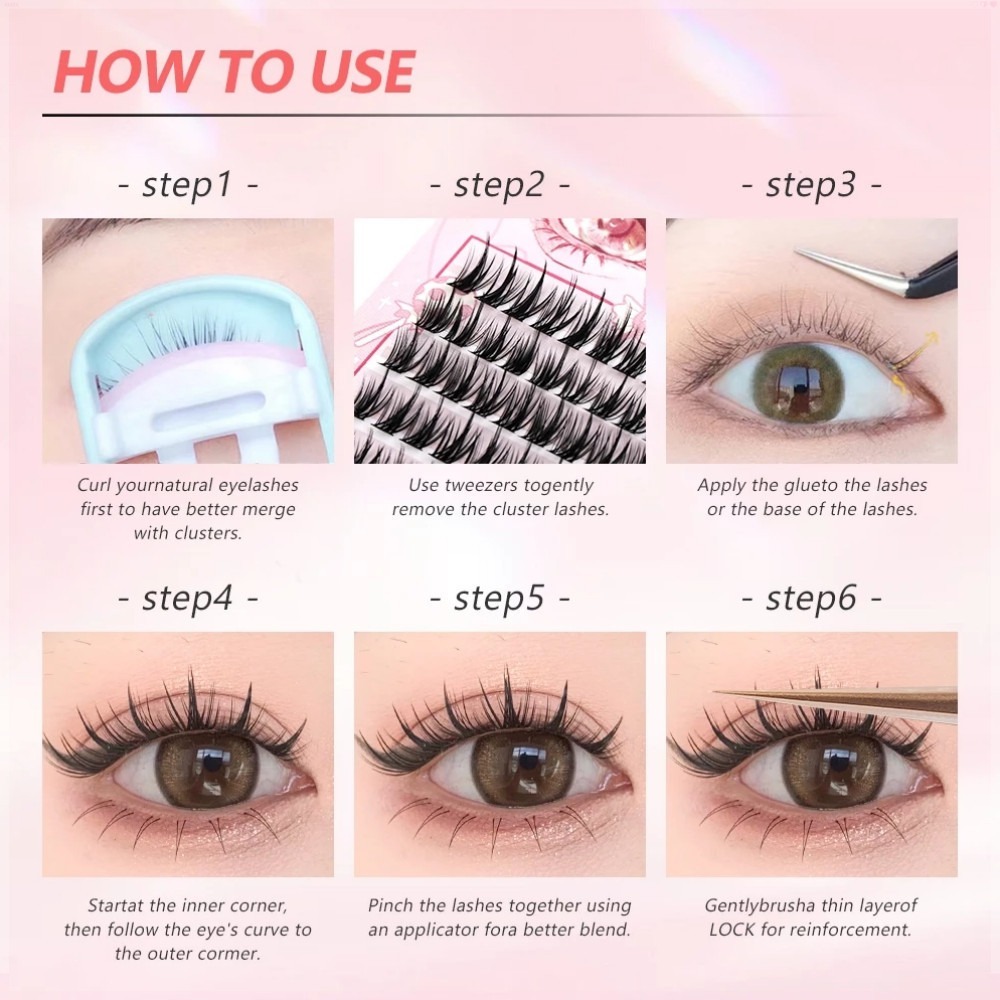 HOW TO USE

- step1 -

Curl yournatural eyelashes first to have better merge with clusters.

- step2 -

Use tweezers togently remove the cluster lashes.

- step3 -

Apply the glueto the lashes or the base of the lashes.

- step4 -

Startat the inner corner, then follow the eye's curve to the outer cormer.

- step5 -

Pinch the lashes together using an applicator fora better blend.

- step6 -

Gentlybrusha thin layerof LOCK for reinforcement.