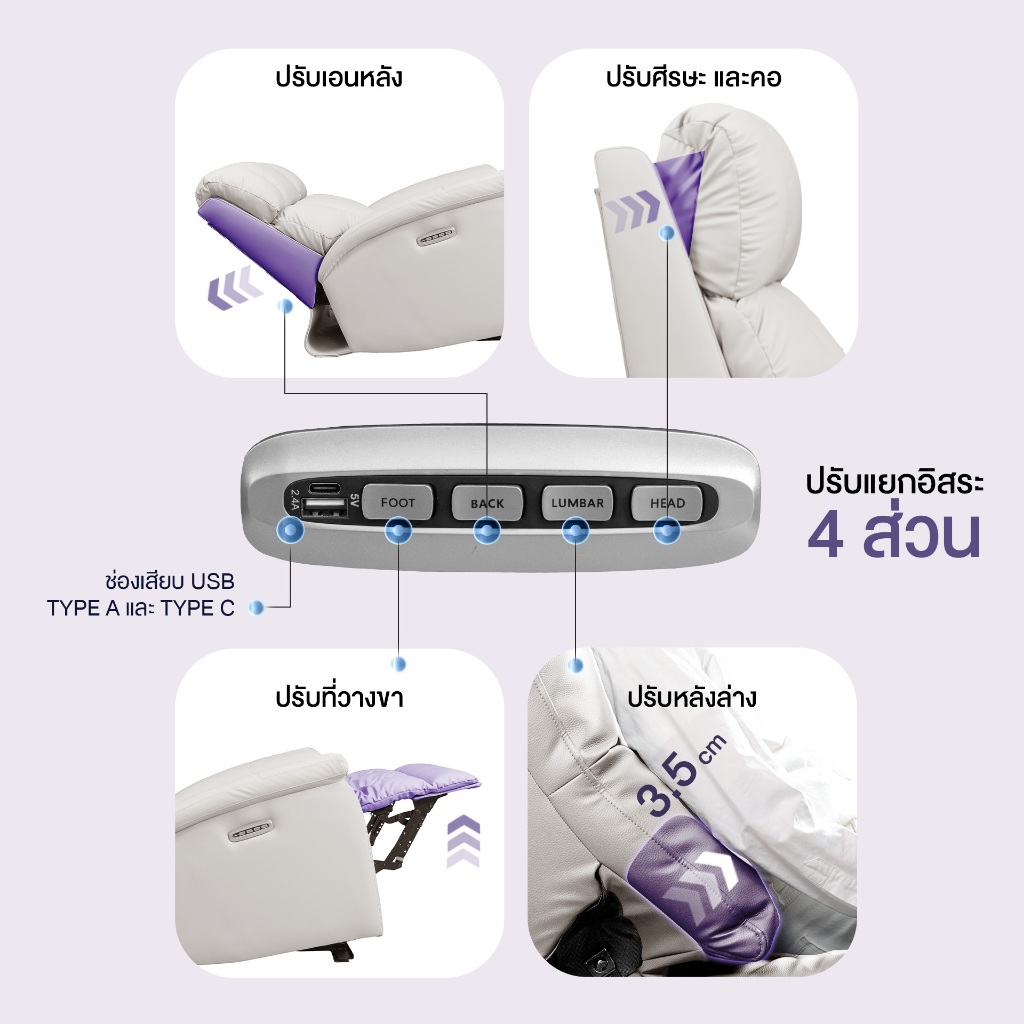 ปรับเอนหลัง

ปรับศีรษะ และคอ

2.4A

5V

FOOT

BACK

LUMBAR

HEAD

ปรับแยกอิสระ
4 ส่วน

ช่องเสียบ USB
TYPE A และ TYPE C

ปรับที่วางขา

ปรับหลังล่าง

3.5 cm